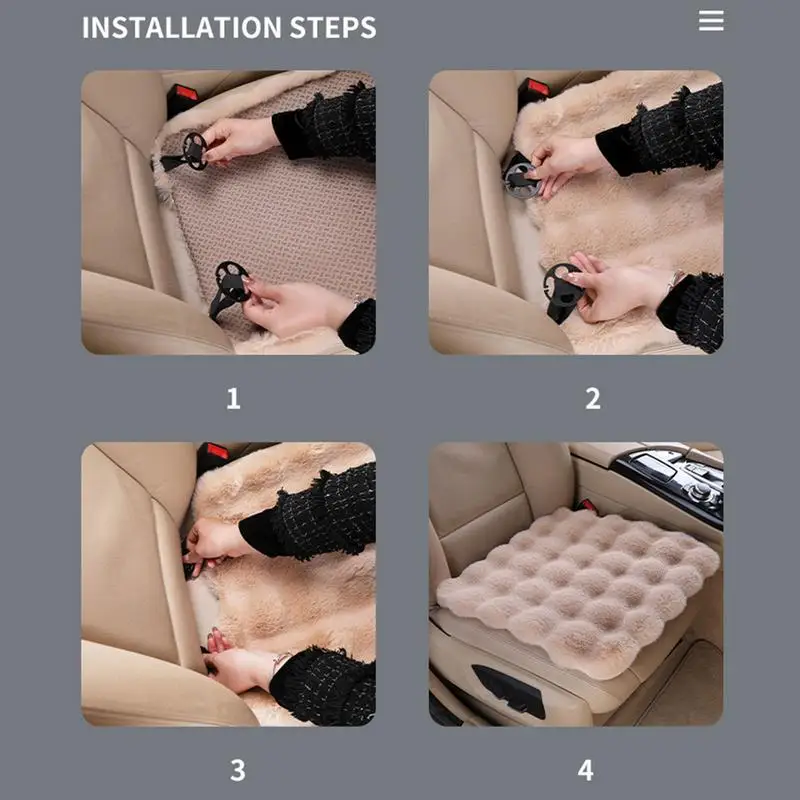 INSTALLATION STEPS

1

2

3

4