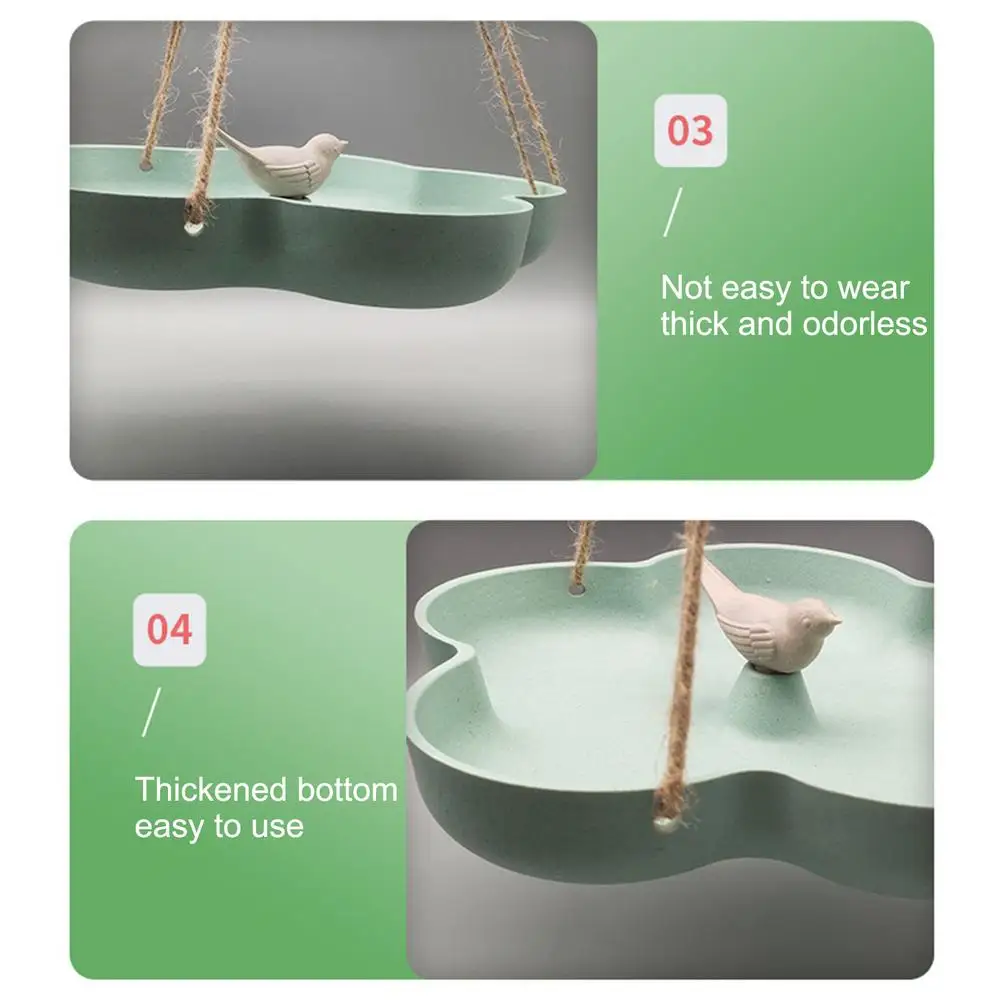 03

/

Not easy to wear thick and odorless

04

/

Thickened bottom easy to use