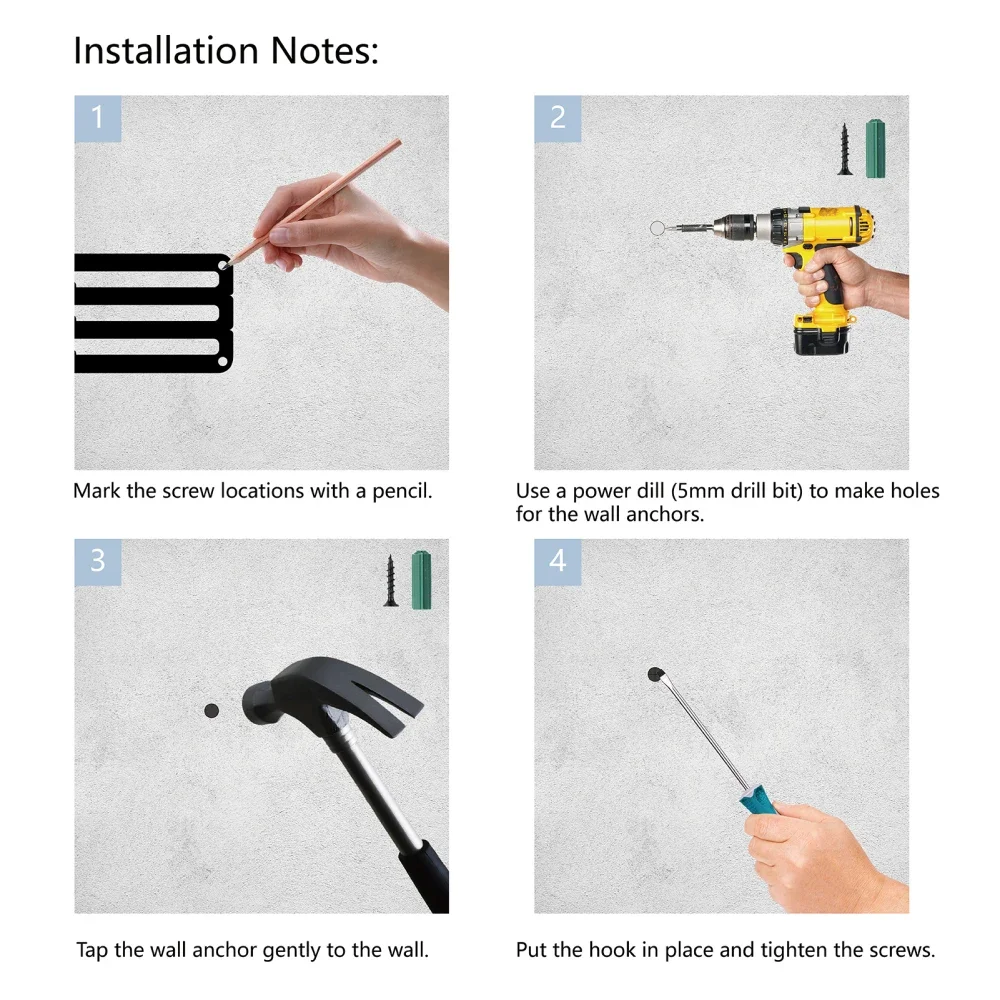 Installation Notes:

1

Mark the screw locations with a pencil.

2

Use a power dill (5mm drill bit) to make holes for the wall anchors.

3

Tap the wall anchor gently to the wall.

4

Put the hook in place and tighten the screws.