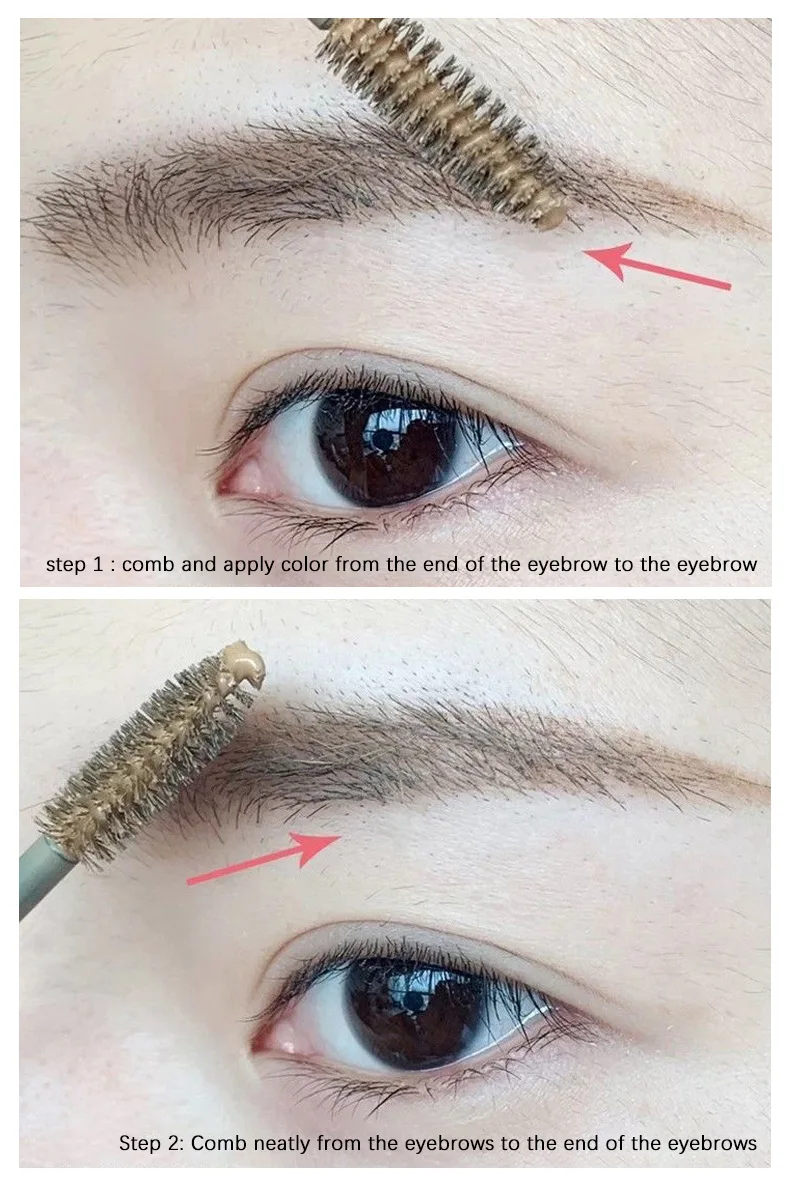 step 1 : comb and apply color from the end of the eyebrow to the eyebrow

Step 2: Comb neatly from the eyebrows to the end of the eyebrows