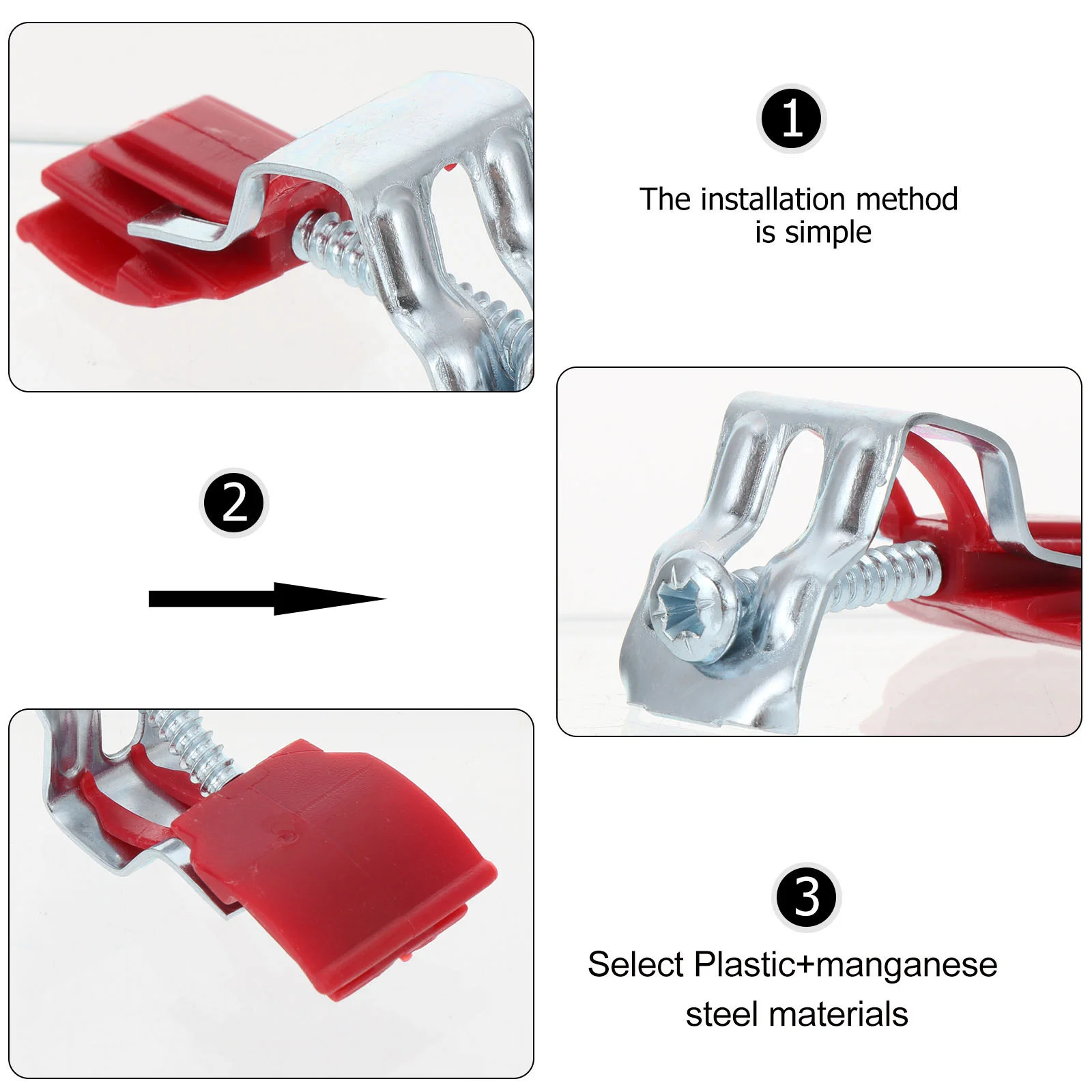 1

The installation method is simple

2

3

Select Plastic+manganese steel materials