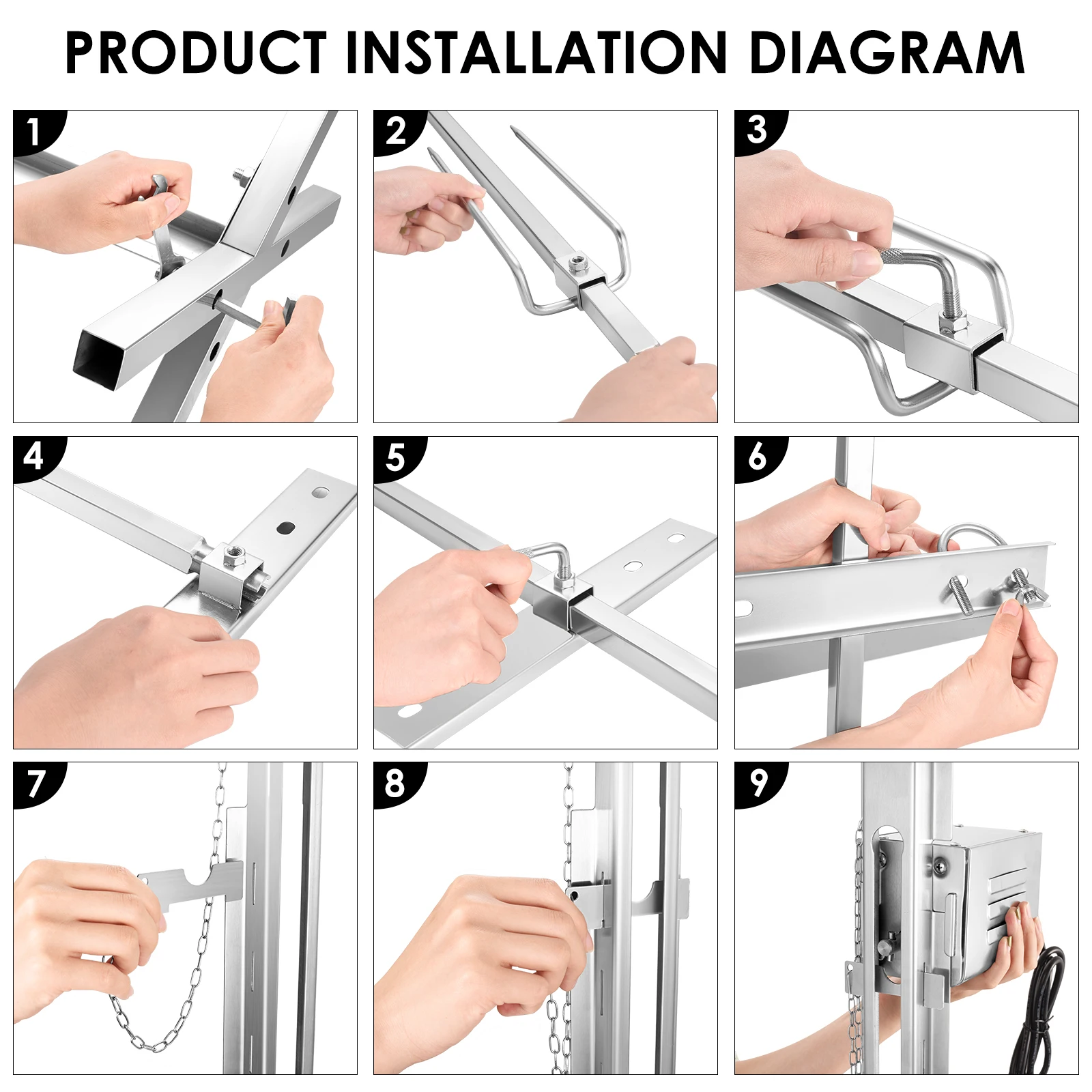 PRODUCT INSTALLATION DIAGRAM

1

2

3

4

5

6

7

8

9