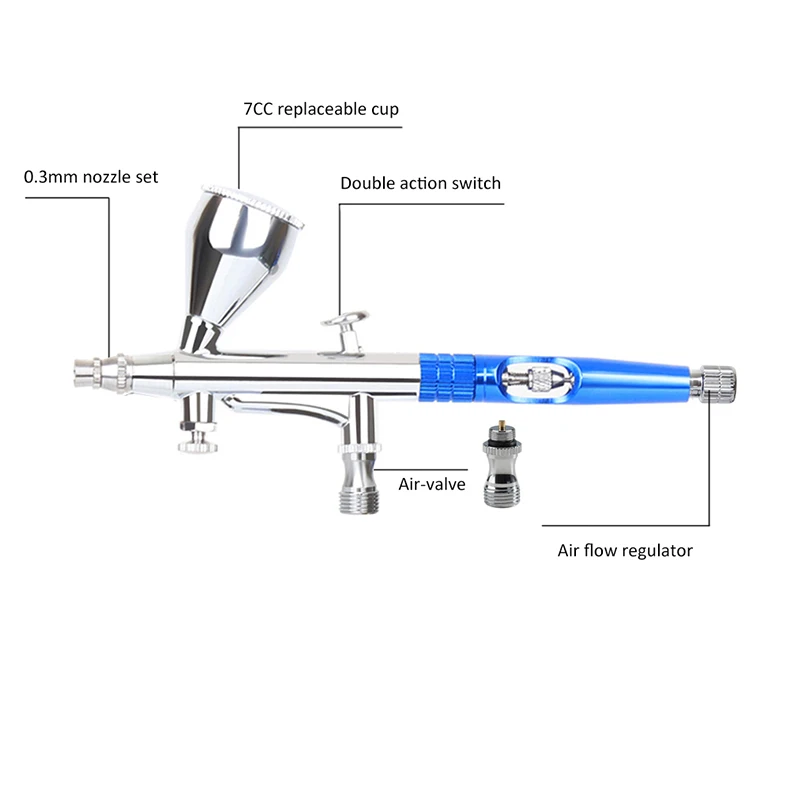 7CC replaceable cup

0.3mm nozzle set

Double action switch

Air-valve

Air flow regulator