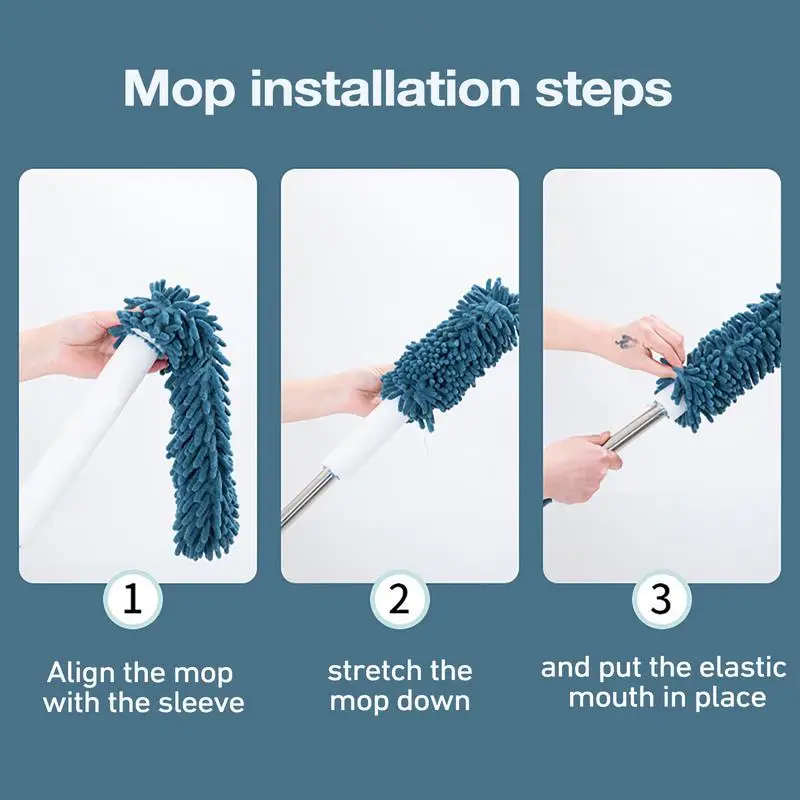 Mop installation steps

1

Align the mop with the sleeve

2

stretch the mop down

3

and put the elastic mouth in place