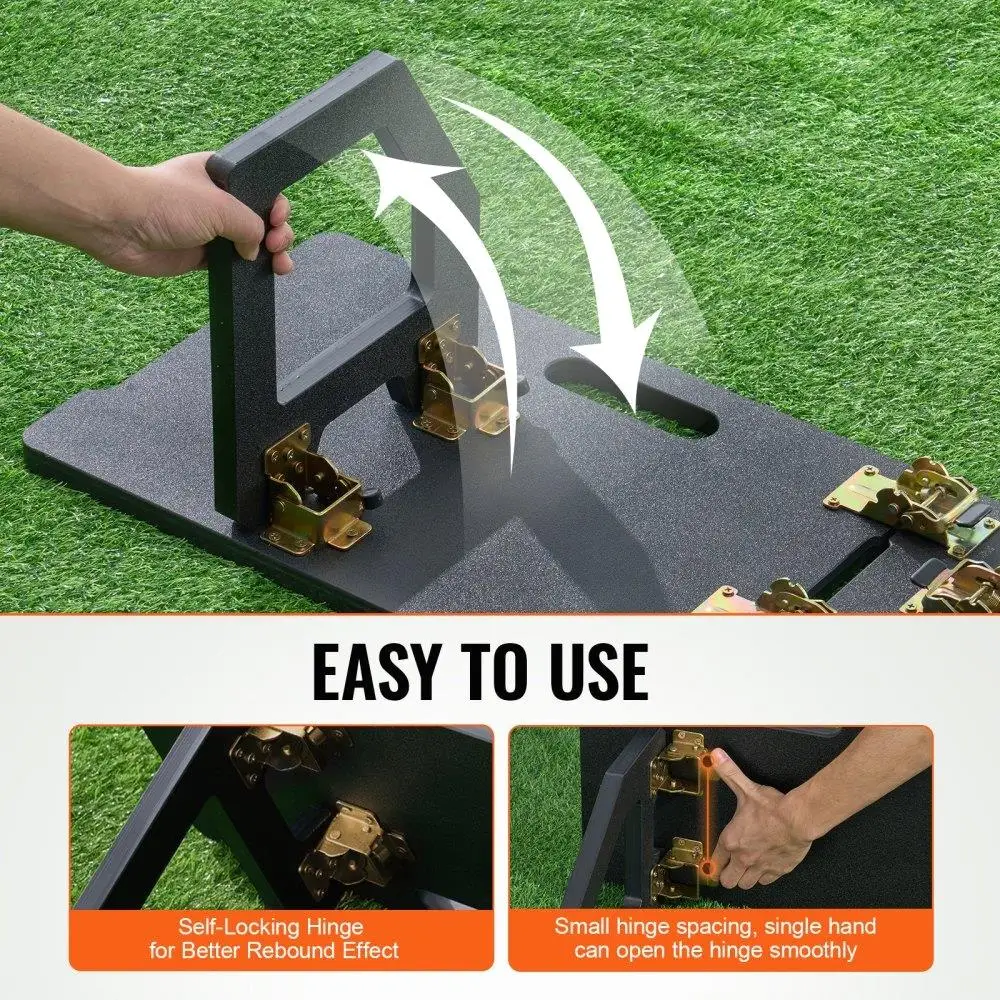 EASY TO USE

Self-Locking Hinge for Better Rebound Effect

Small hinge spacing, single hand can open the hinge smoothly