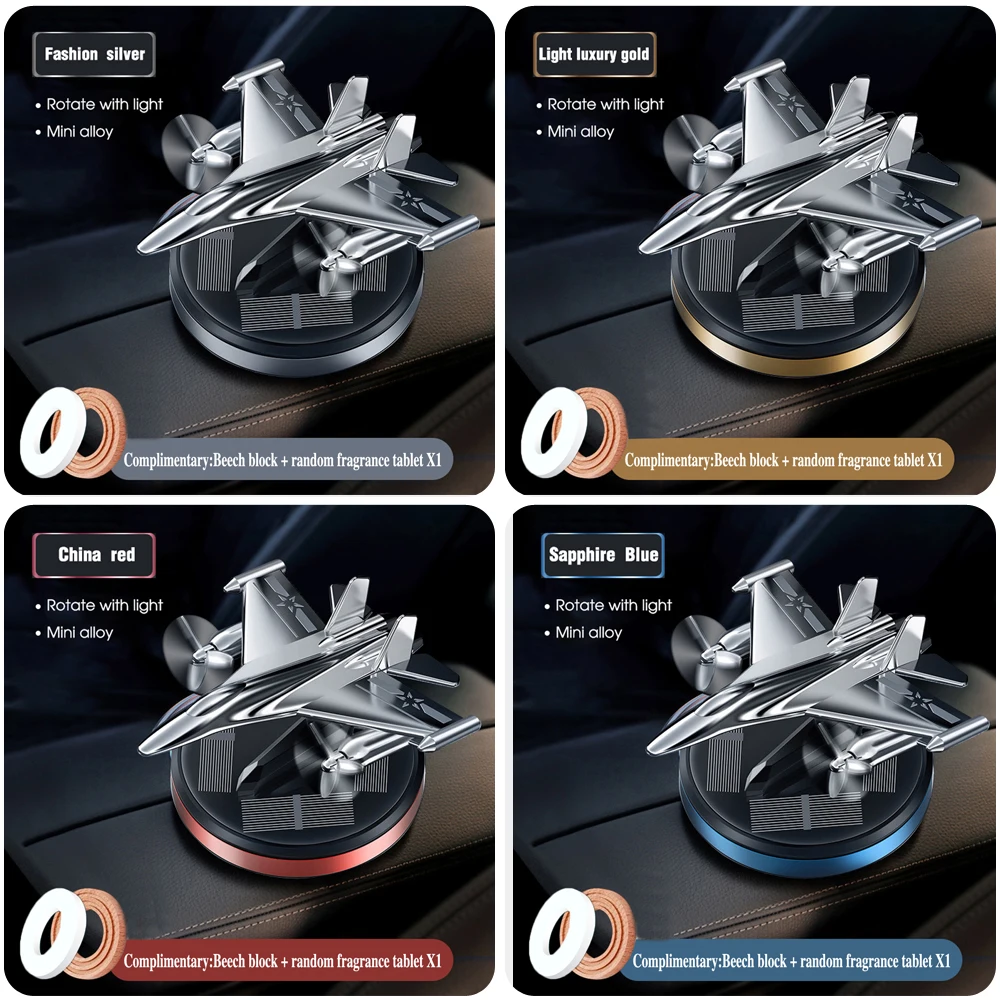 Fashion silver

• Rotate with light
• Mini alloy

Complimentary:Beech block + random fragrance tablet X1

Light luxury gold

• Rotate with light
• Mini alloy

Complimentary:Beech block + random fragrance tablet X1

China red

• Rotate with light
• Mini alloy

Complimentary:Beech block + random fragrance tablet X1

Sapphire Blue

• Rotate with light
• Mini alloy

Complimentary:Beech block + random fragrance tablet X1