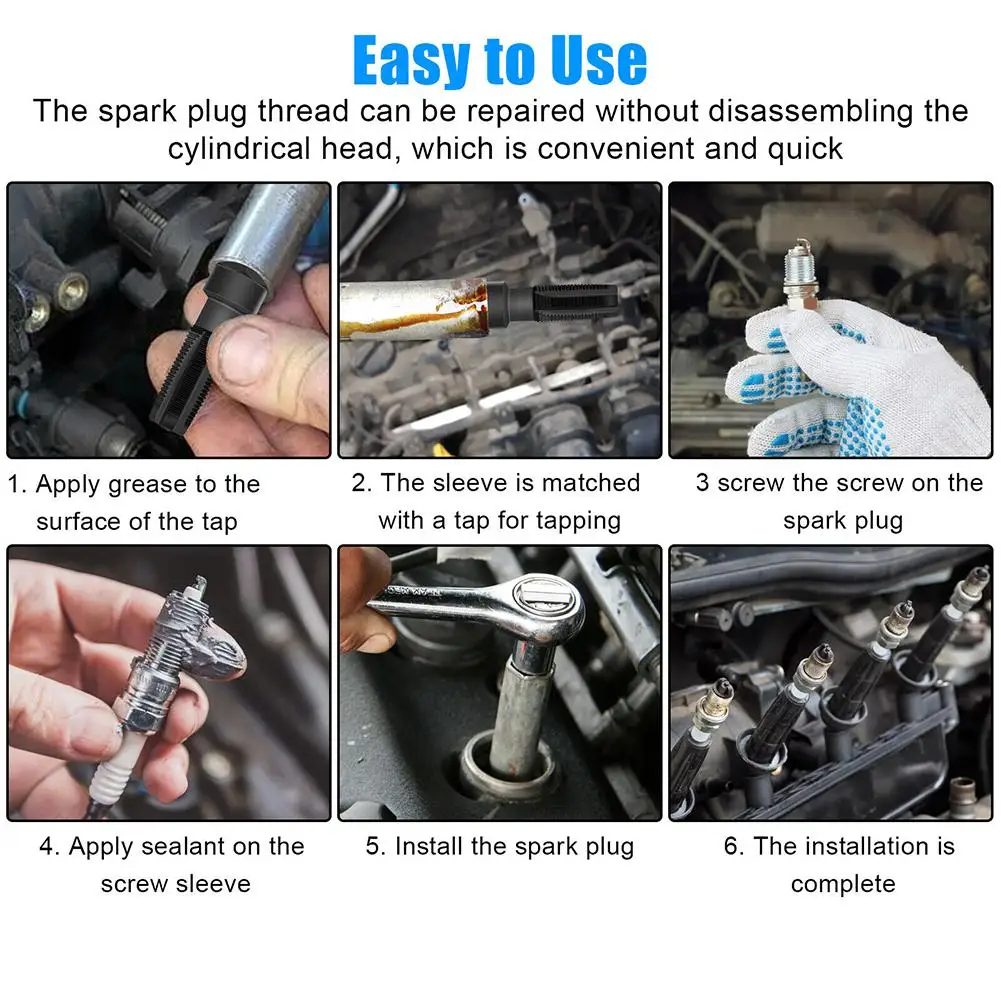 Easy to Use

The spark plug thread can be repaired without disassembling the cylindrical head, which is convenient and quick

1. Apply grease to the surface of the tap

2. The sleeve is matched with a tap for tapping

3 screw the screw on the spark plug

4. Apply sealant on the screw sleeve

5. Install the spark plug

6. The installation is complete