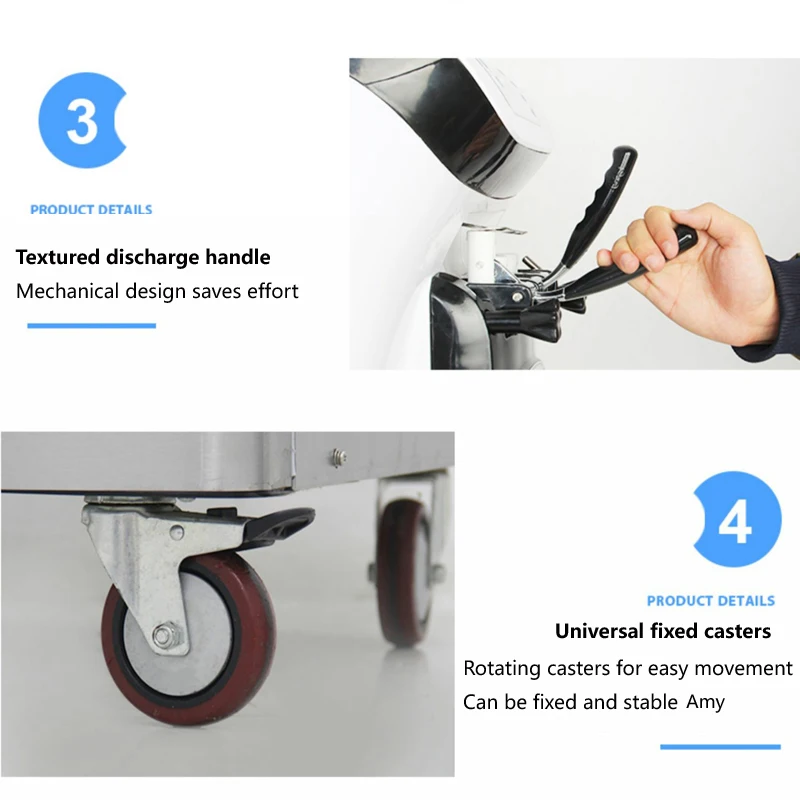 3

PRODUCT DETAILS

Textured discharge handle

Mechanical design saves effort

4

PRODUCT DETAILS

Universal fixed casters

Rotating casters for easy movement

Can be fixed and stable Amy