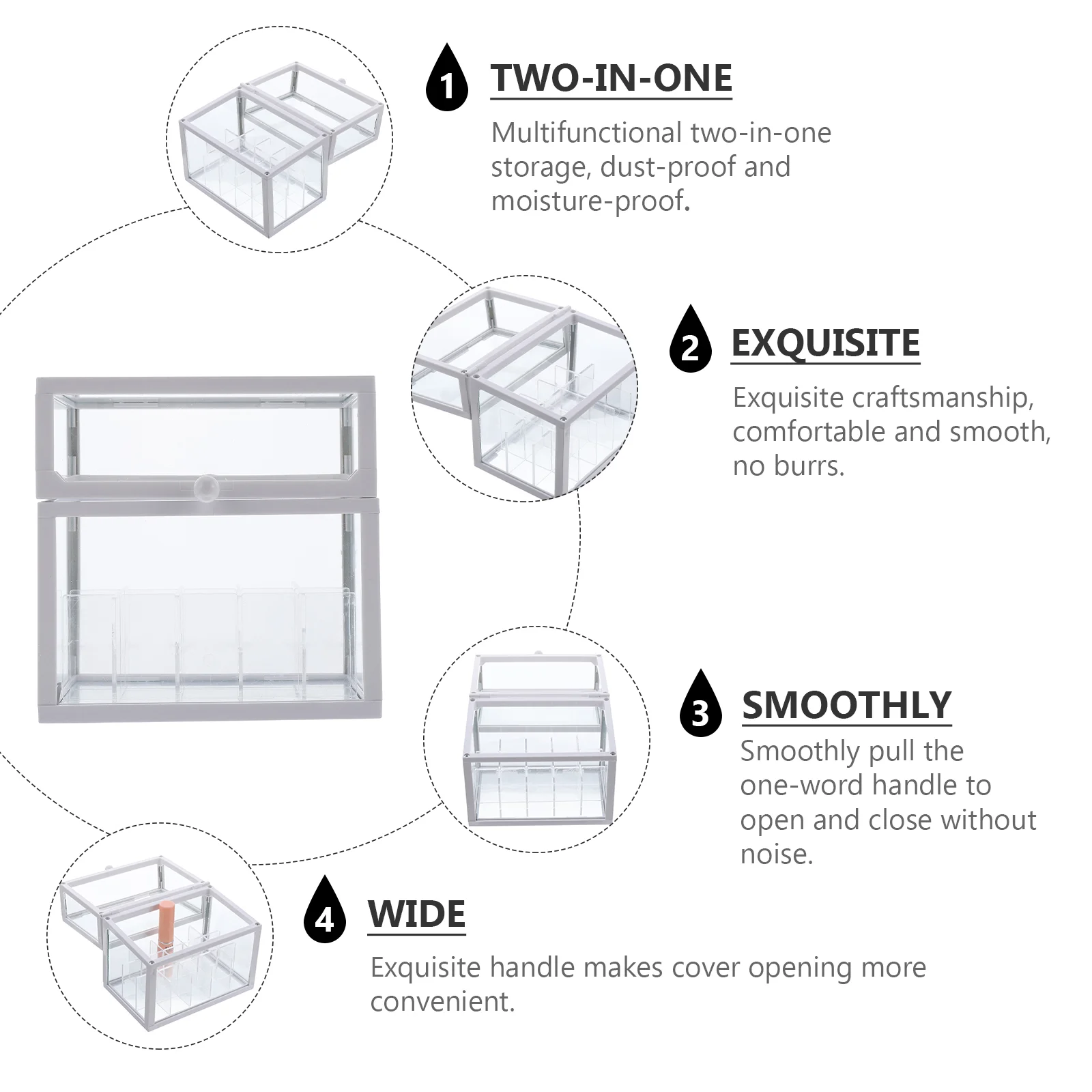 1 TWO-IN-ONE

Multifunctional two-in-one storage, dust-proof and moisture-proof.

2 EXQUISITE

Exquisite craftsmanship, comfortable and smooth, no burrs.

3 SMOOTHLY

Smoothly pull the one-word handle to open and close without noise.

4 WIDE

Exquisite handle makes cover opening more convenient.