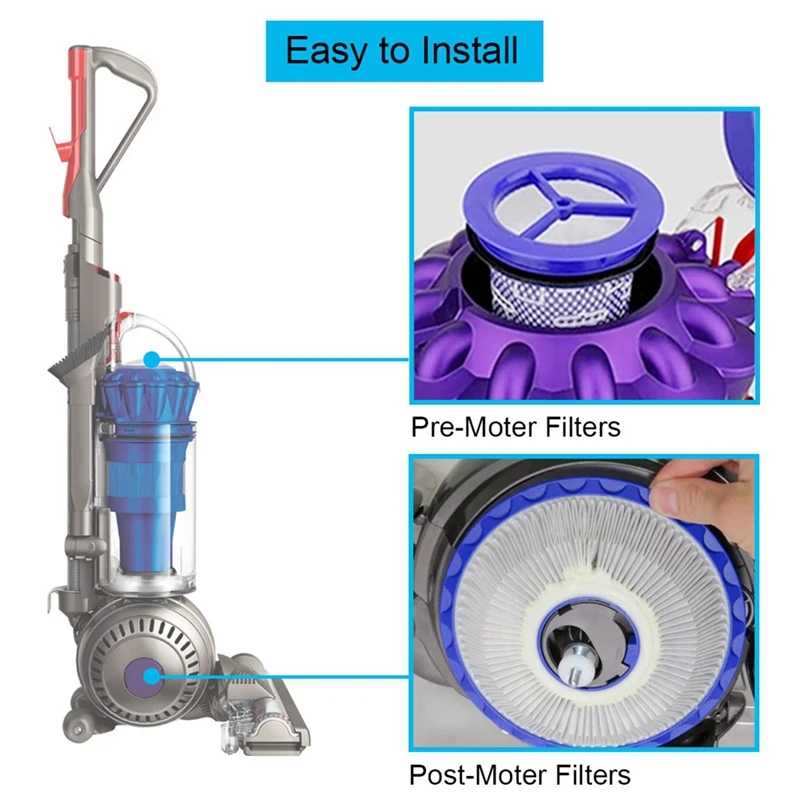 Easy to Install

Pre-Moter Filters

Post-Moter Filters