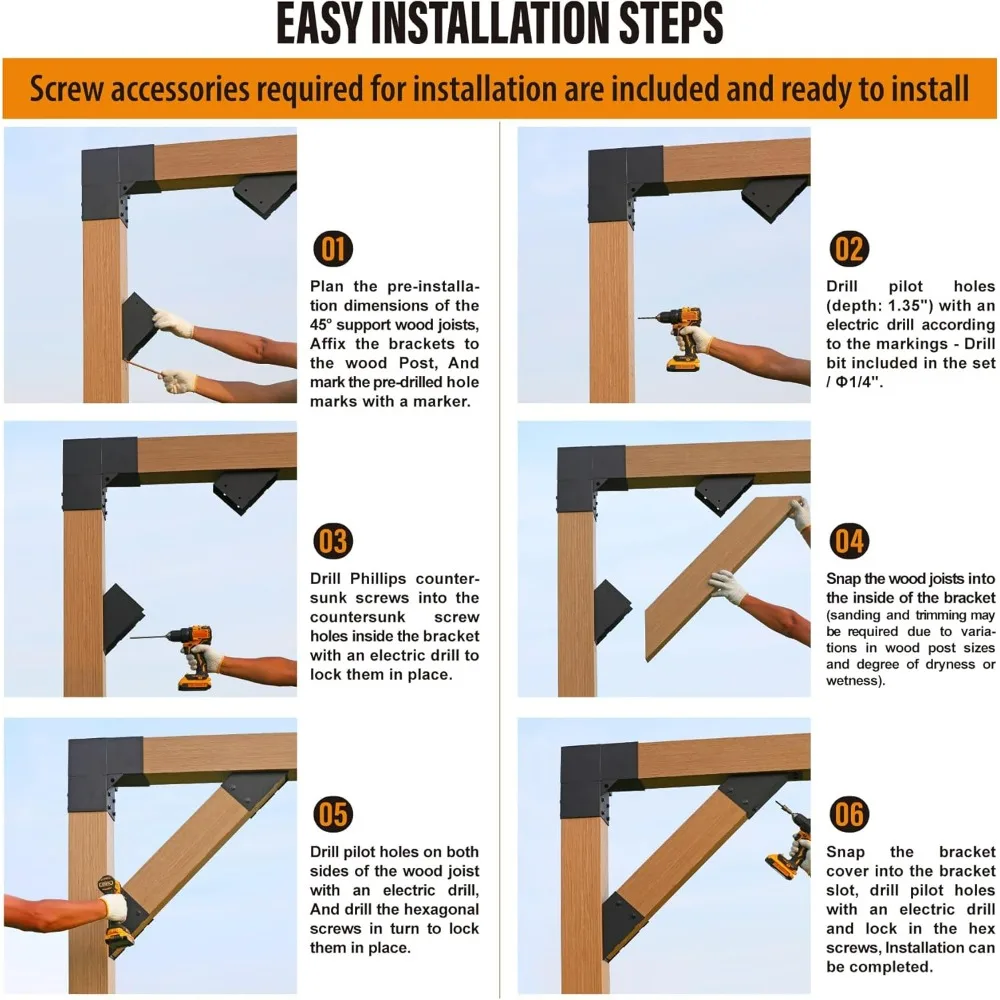 EASY INSTALLATION STEPS

Screw accessories required for installation are included and ready to install

01

Plan the pre-installation dimensions of the 45° support wood joists, Affix the brackets to the wood Post, And mark the pre-drilled hole marks with a marker.

02

Drill pilot holes (depth: 1.35") with an electric drill according to the markings - Drill bit included in the set / Φ1/4".

03

Drill Phillips countersunk screws into the countersunk screw holes inside the bracket with an electric drill to lock them in place.

04

Snap the wood joists into the inside of the bracket (sanding and trimming may be required due to variations in wood post sizes and degree of dryness or wetness).

05

Drill pilot holes on both sides of the wood joist with an electric drill, And drill the hexagonal screws in turn to lock them in place.

06

Snap the bracket cover into the bracket slot, drill pilot holes with an electric drill and lock in the hex screws, Installation can be completed.