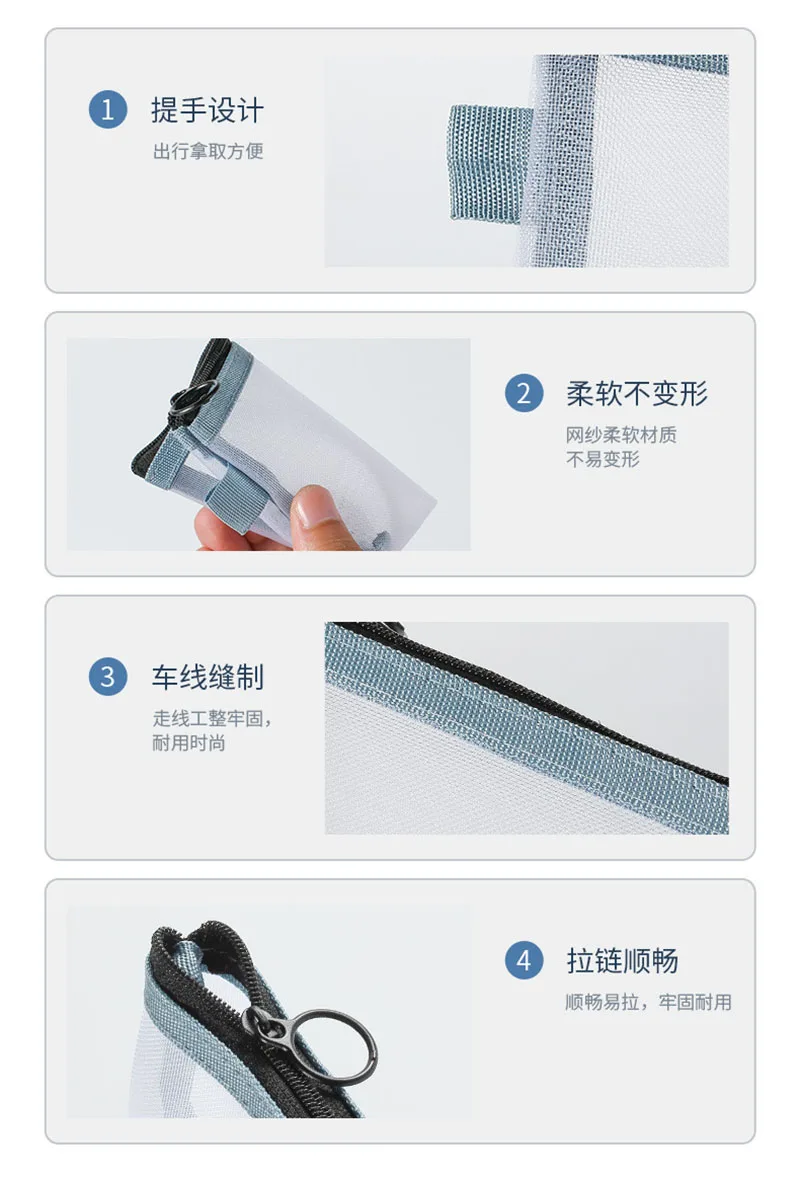 1 提手设计
出行拿取方便

2 柔软不变形
网纱柔软材质
不易变形

3 车线缝制
走线工整牢固，
耐用时尚

4 拉链顺畅
顺畅易拉，牢固耐用