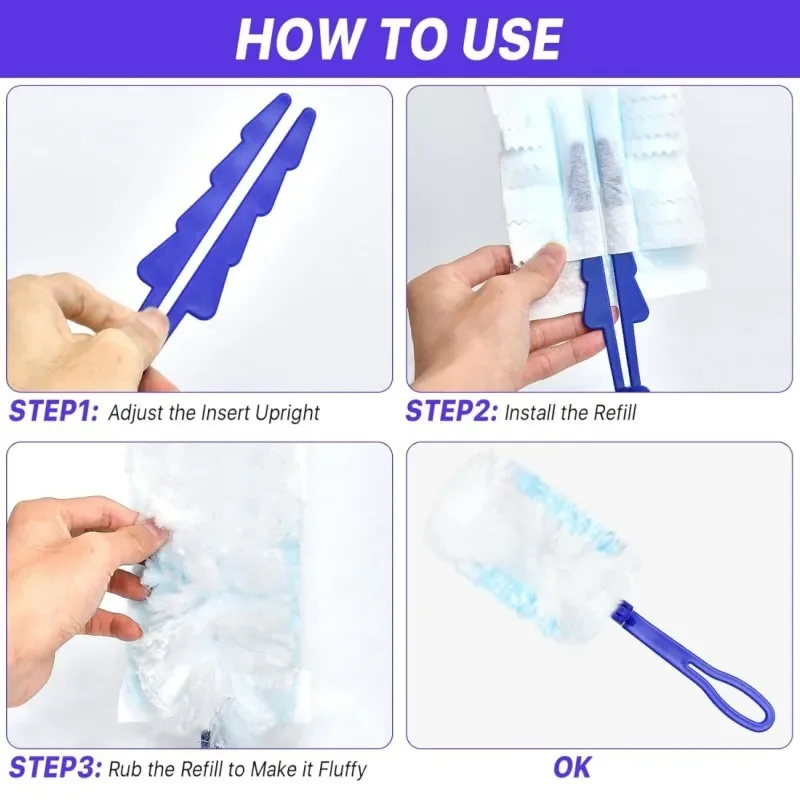 HOW TO USE

STEP1: Adjust the Insert Upright

STEP2: Install the Refill

STEP3: Rub the Refill to Make it Fluffy

OK