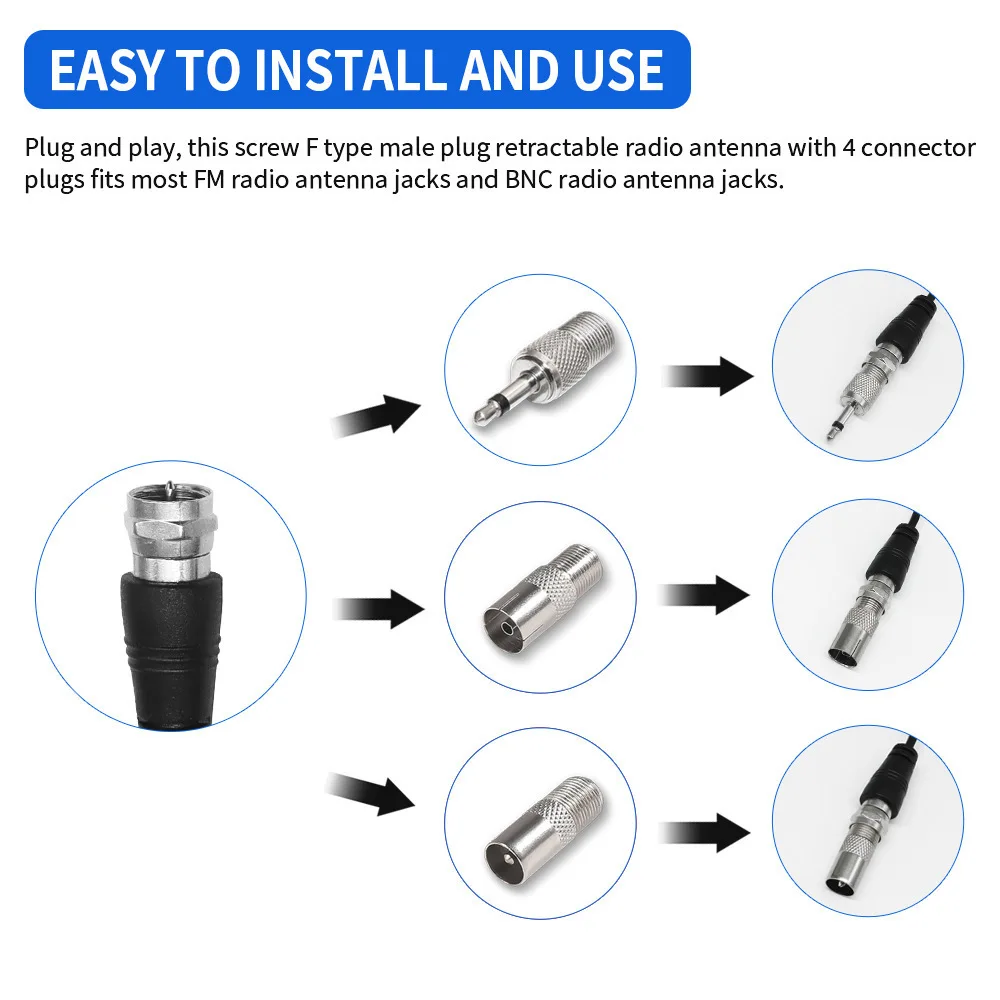 EASY TO INSTALL AND USE

Plug and play, this screw F type male plug retractable radio antenna with 4 connector plugs fits most FM radio antenna jacks and BNC radio antenna jacks.