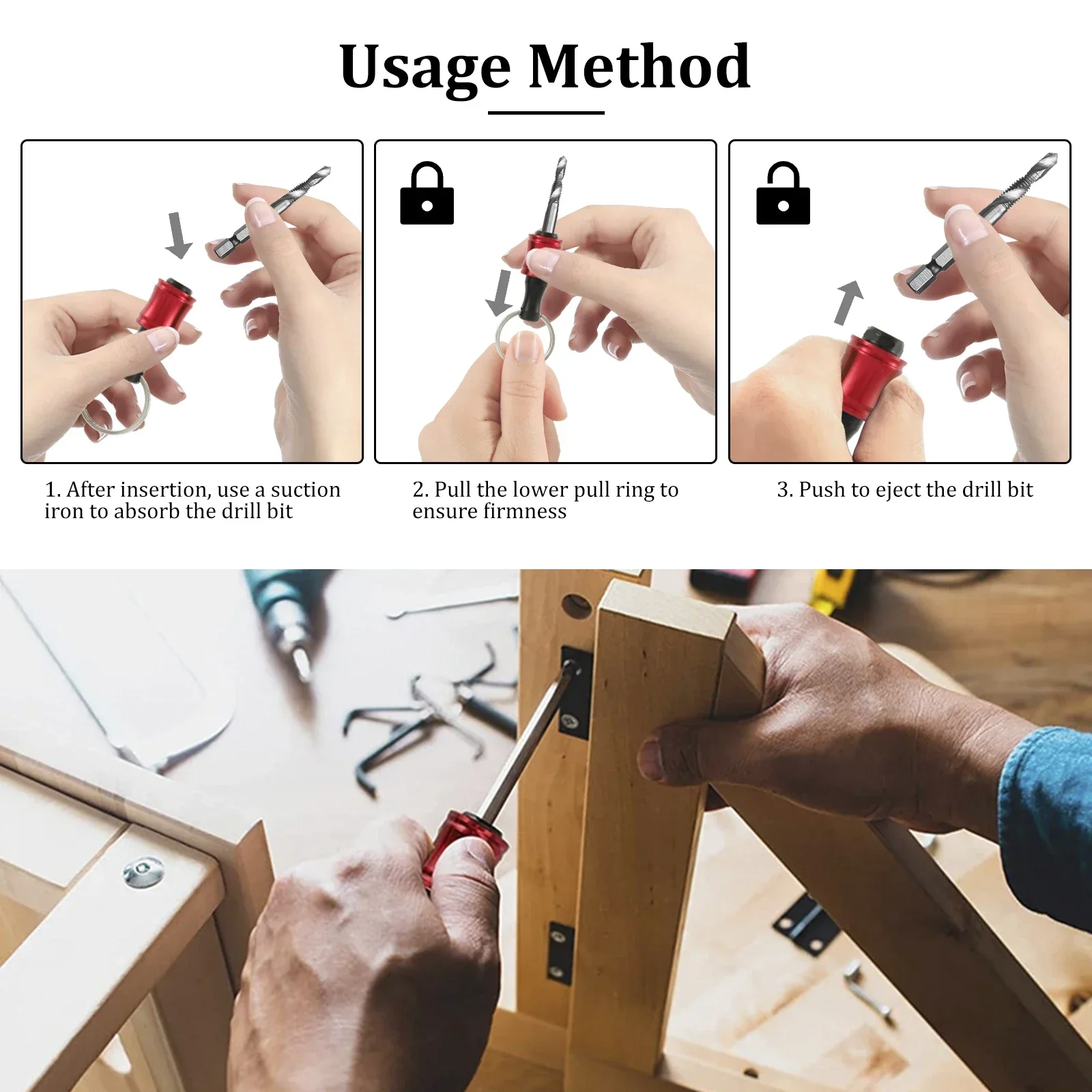 Usage Method

1. After insertion, use a suction iron to absorb the drill bit

2. Pull the lower pull ring to ensure firmness

3. Push to eject the drill bit