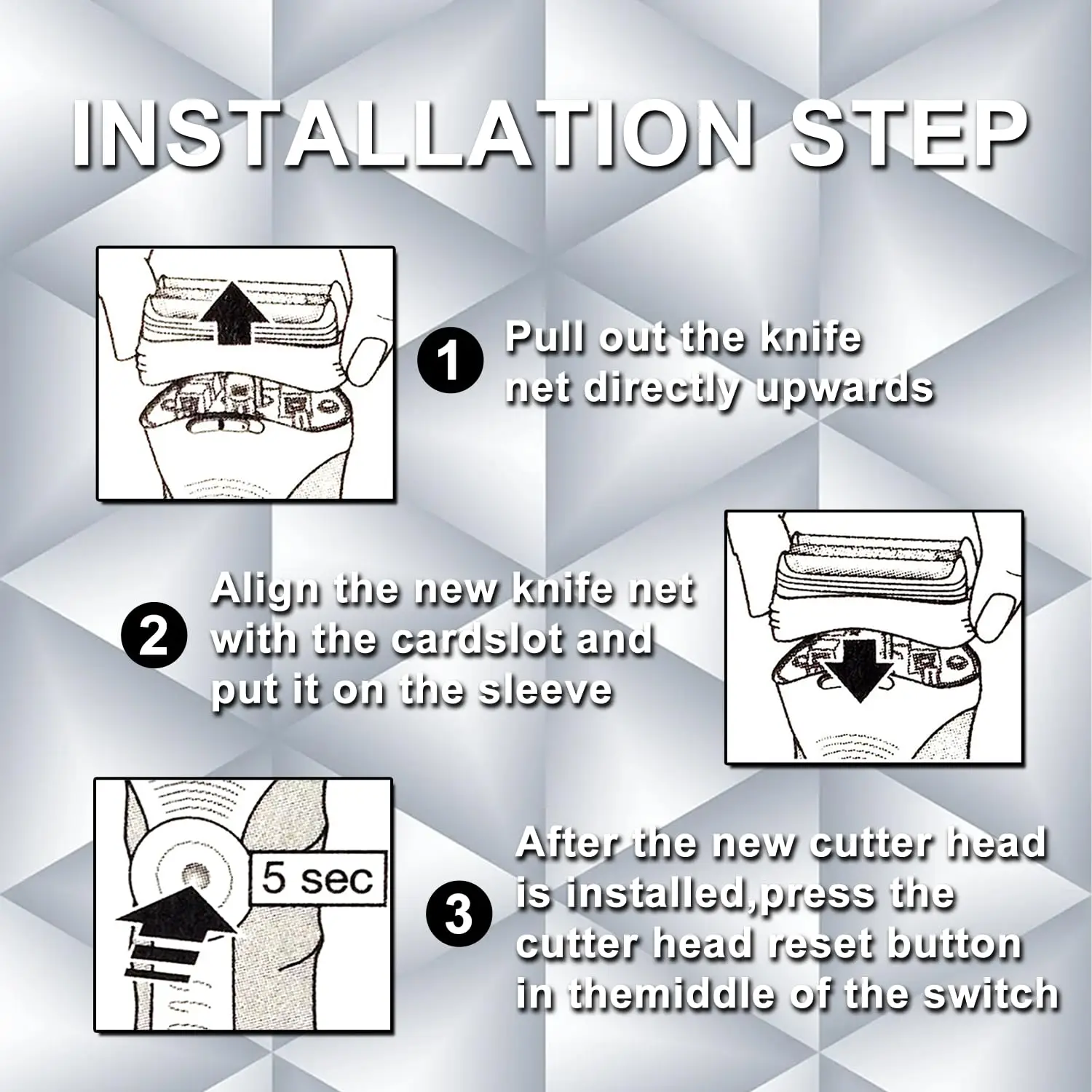 INSTALLATION STEP

1 Pull out the knife net directly upwards

2 Align the new knife net with the cardslot and put it on the sleeve

5 sec

3 After the new cutter head is installed,press the cutter head reset button in themiddle of the switch