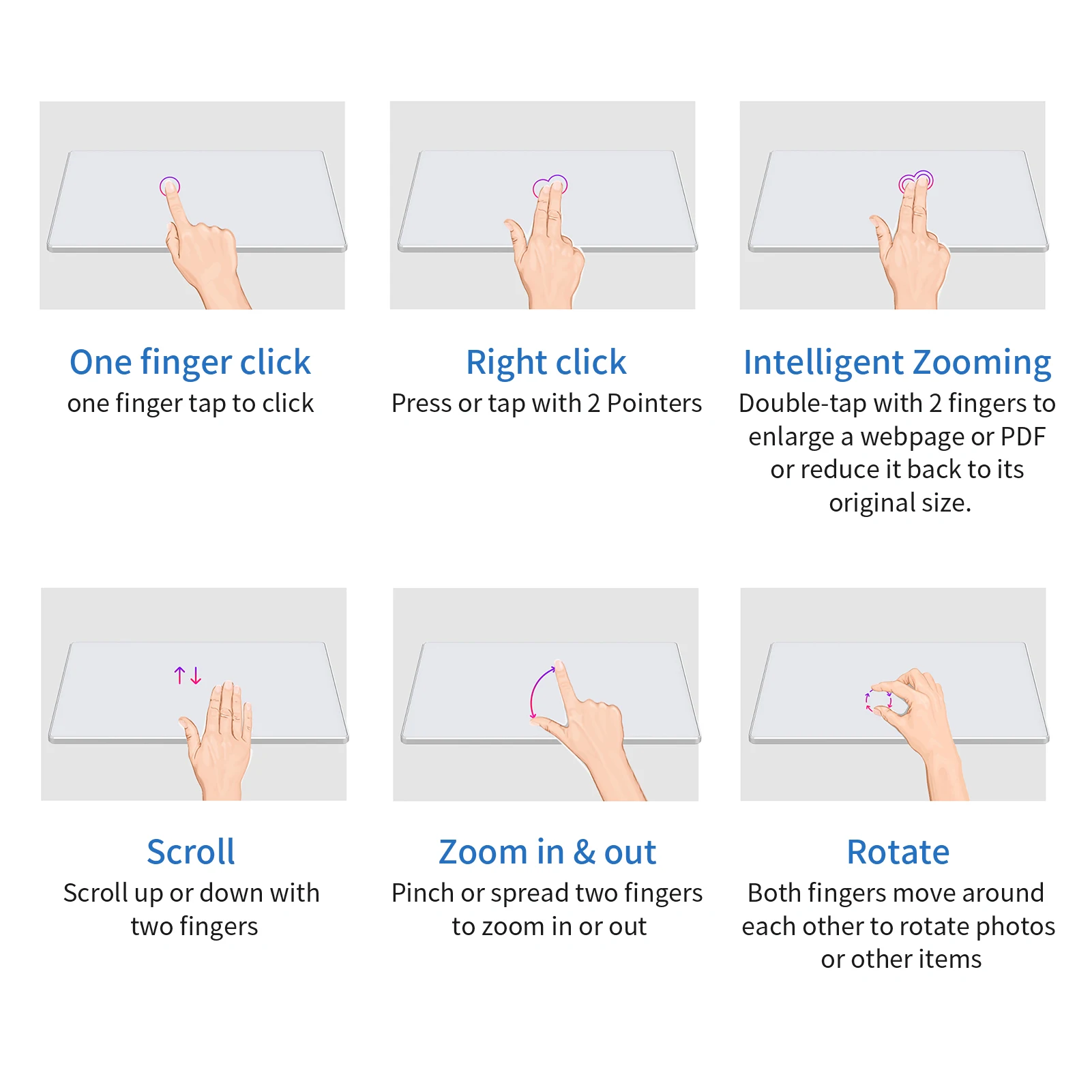 One finger click
one finger tap to click

Right click
Press or tap with 2 Pointers

Intelligent Zooming
Double-tap with 2 fingers to enlarge a webpage or PDF or reduce it back to its original size.

Scroll
Scroll up or down with two fingers

Zoom in & out
Pinch or spread two fingers to zoom in or out

Rotate
Both fingers move around each other to rotate photos or other items