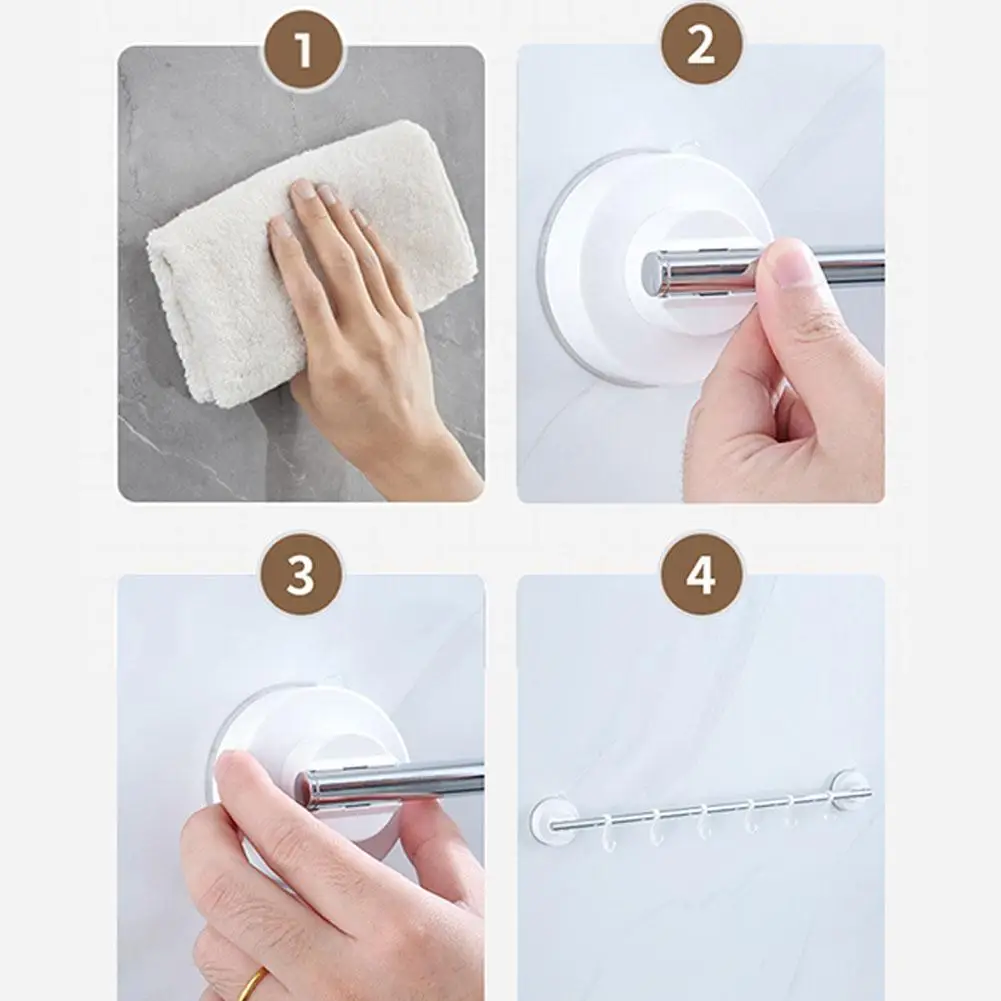 1

2

3

4