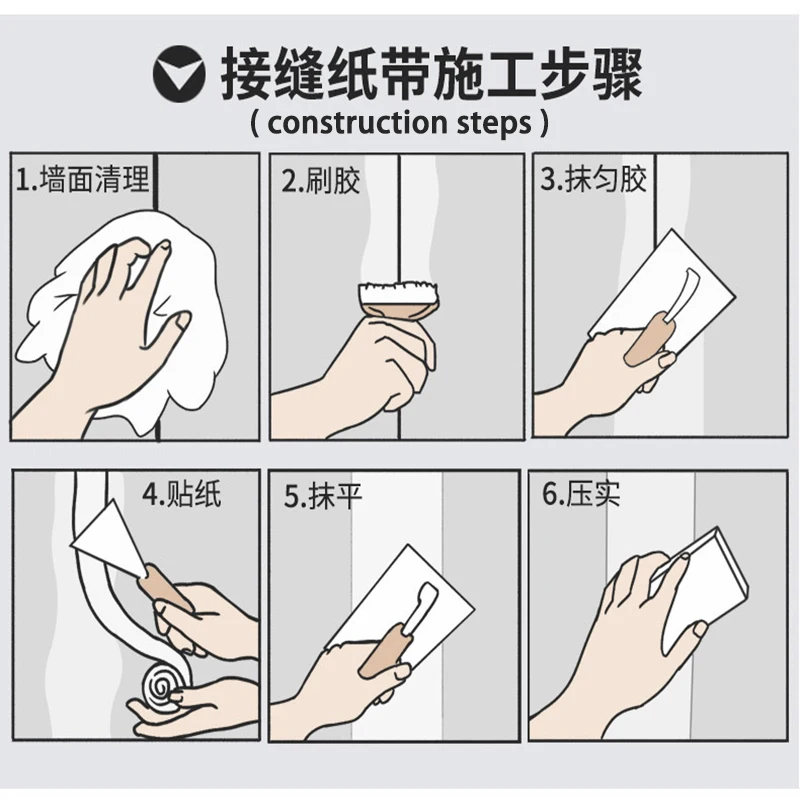 接缝纸带施工步骤
( construction steps )

1.墙面清理

2.刷胶

3.抹匀胶

4.贴纸

5.抹平

6.压实