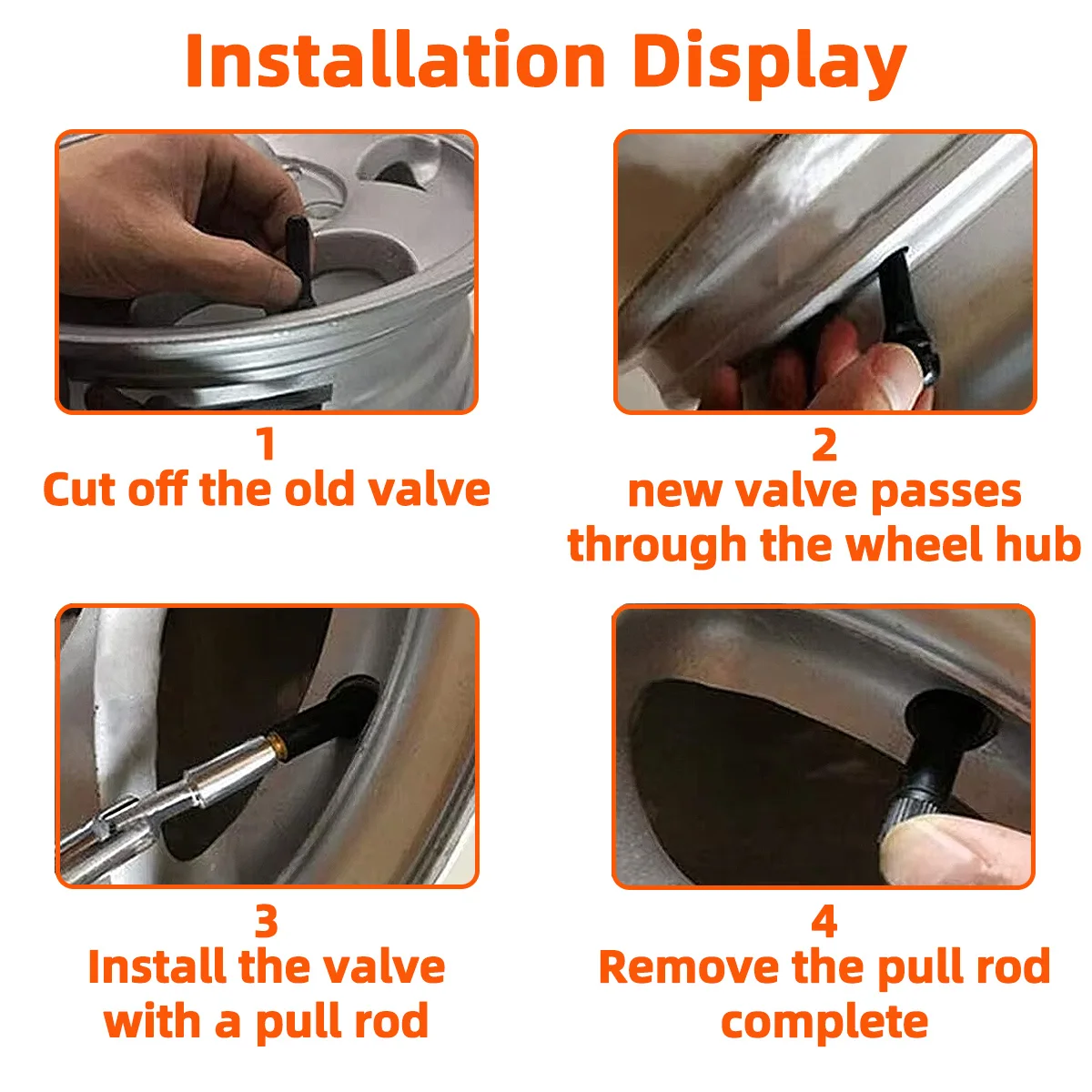 Installation Display

1
Cut off the old valve

2
new valve passes through the wheel hub

3
Install the valve with a pull rod

4
Remove the pull rod complete