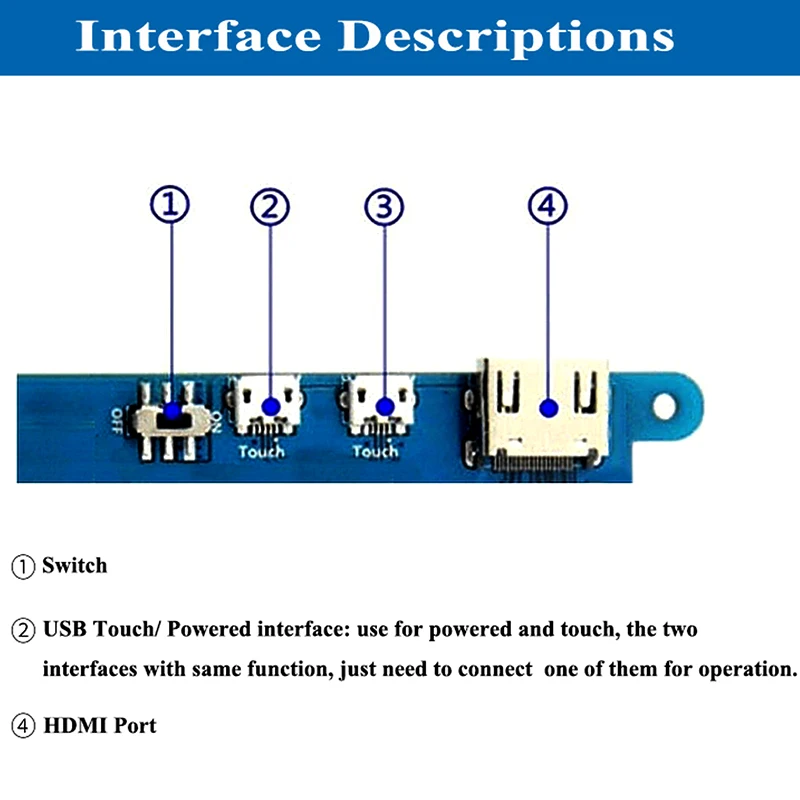 Interface Descriptions

①

②

③

④

OFF

ON

Touch

Touch

① Switch

② USB Touch/ Powered interface: use for powered and touch, the two interfaces with same function, just need to connect one of them for operation.

④ HDMI Port