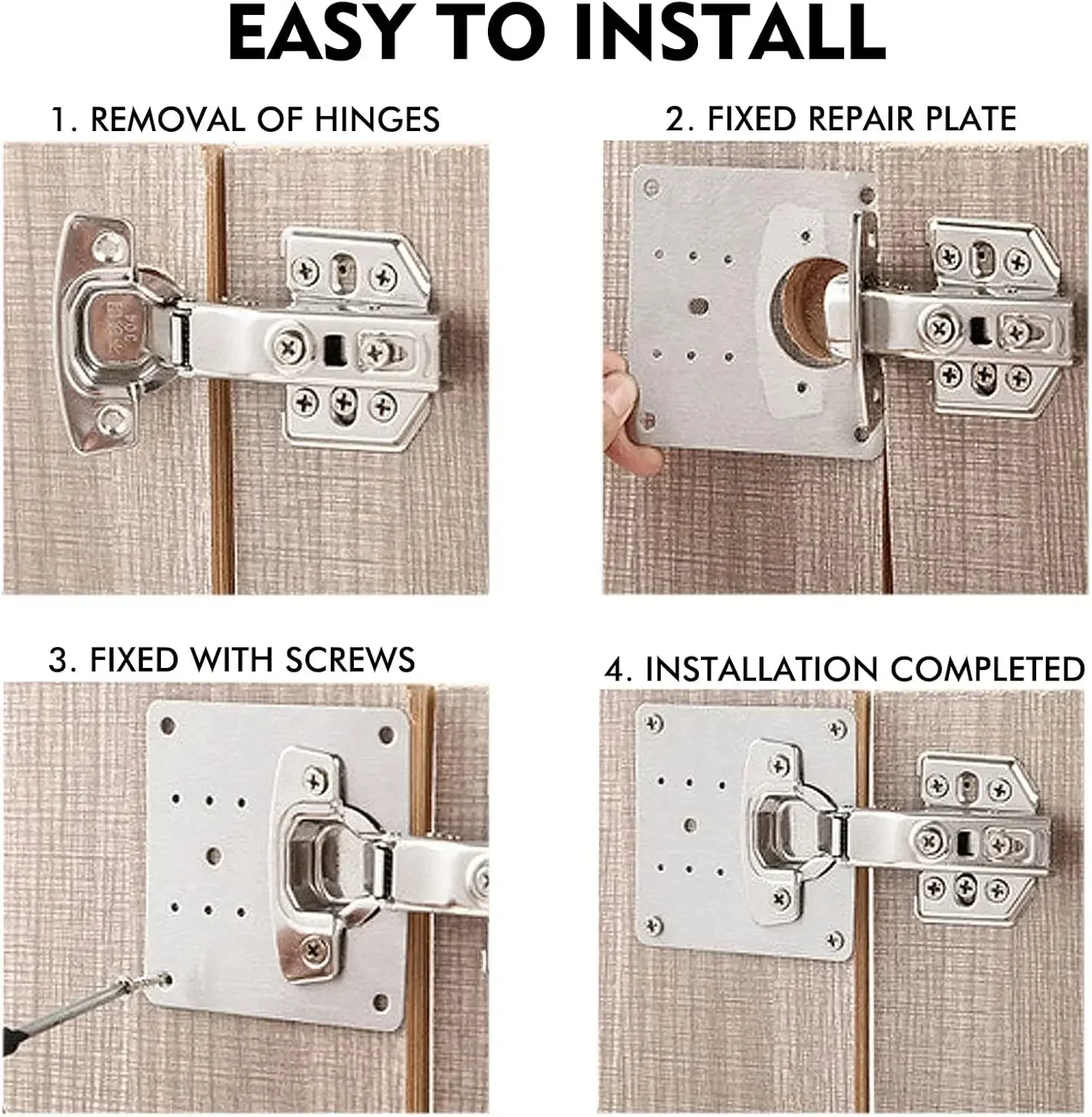 EASY TO INSTALL

1. REMOVAL OF HINGES

2. FIXED REPAIR PLATE

3. FIXED WITH SCREWS

4. INSTALLATION COMPLETED