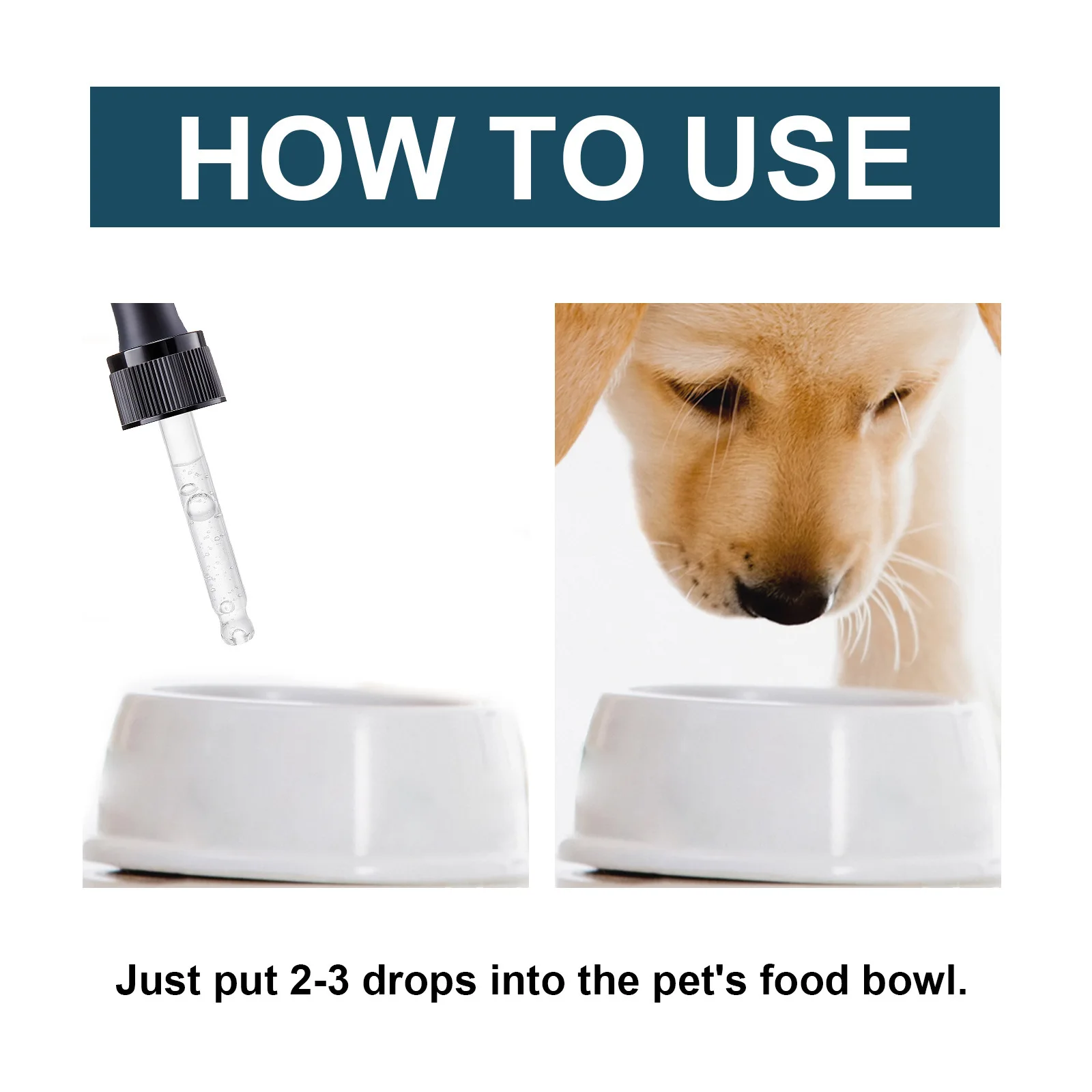 HOW TO USE

Just put 2-3 drops into the pet's food bowl.