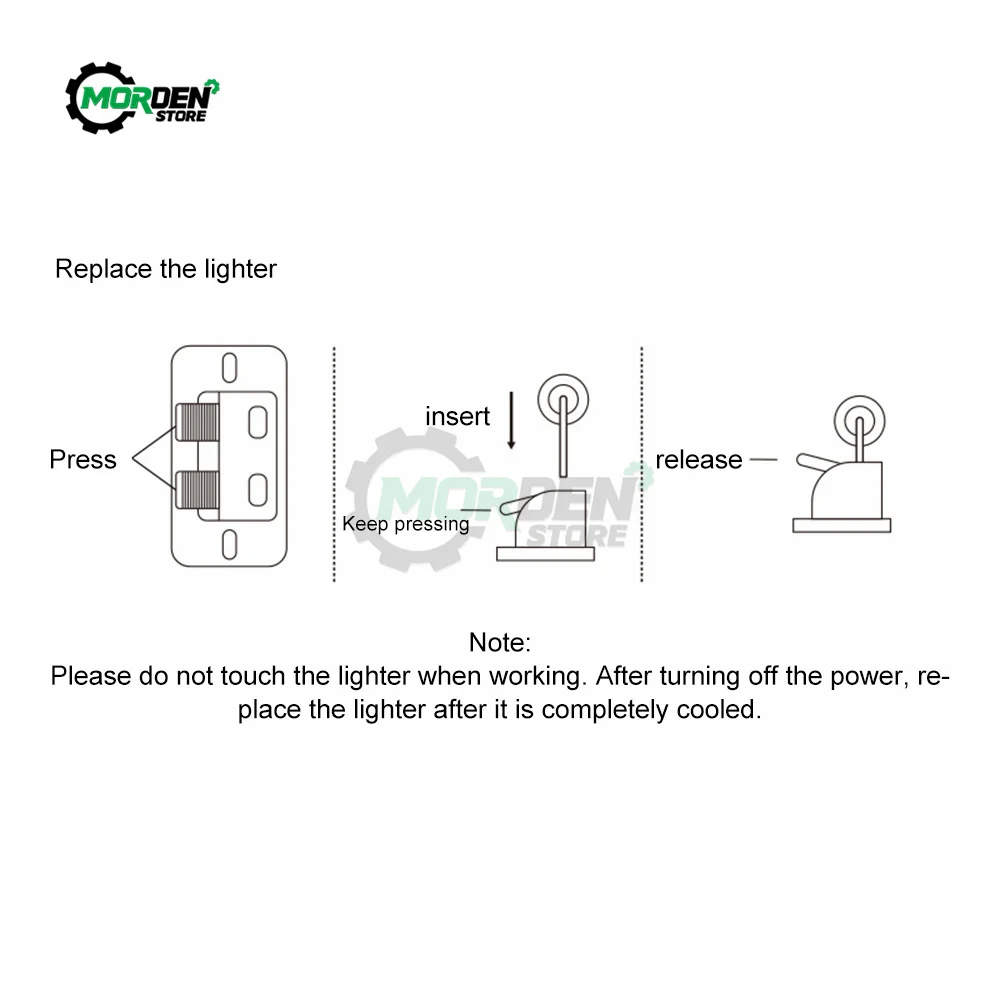 MORDEN STORE

Replace the lighter

Press

insert

Keep pressing

MORDEN STORE

release

Note:
Please do not touch the lighter when working. After turning off the power, replace the lighter after it is completely cooled.