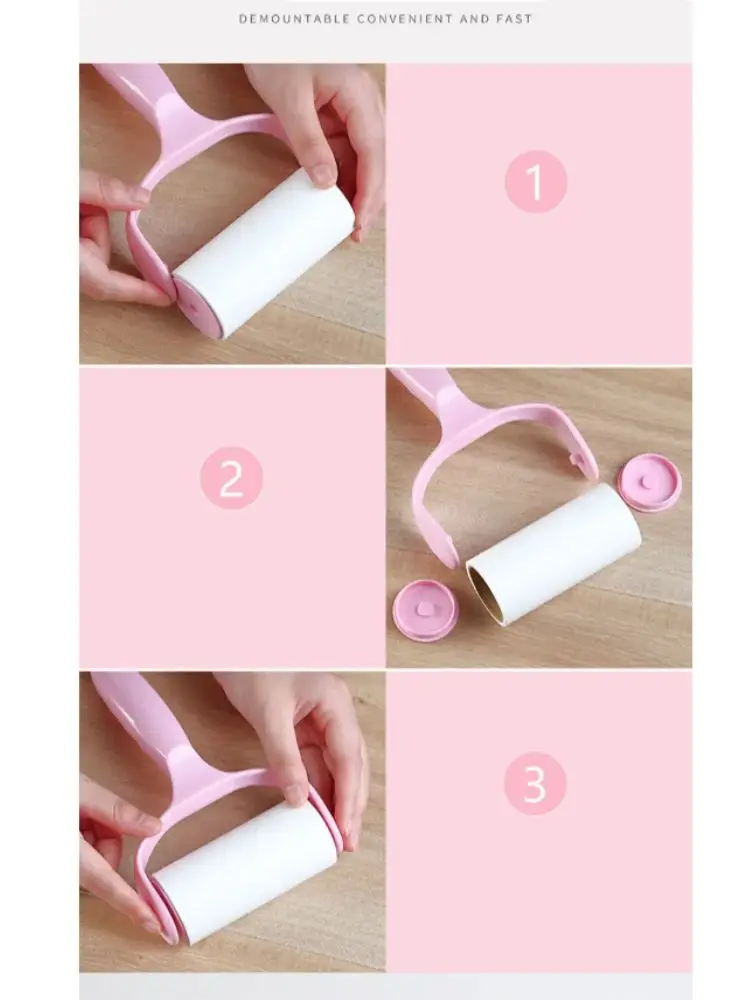 DEMOUNTABLE CONVENIENT AND FAST

1

2

3