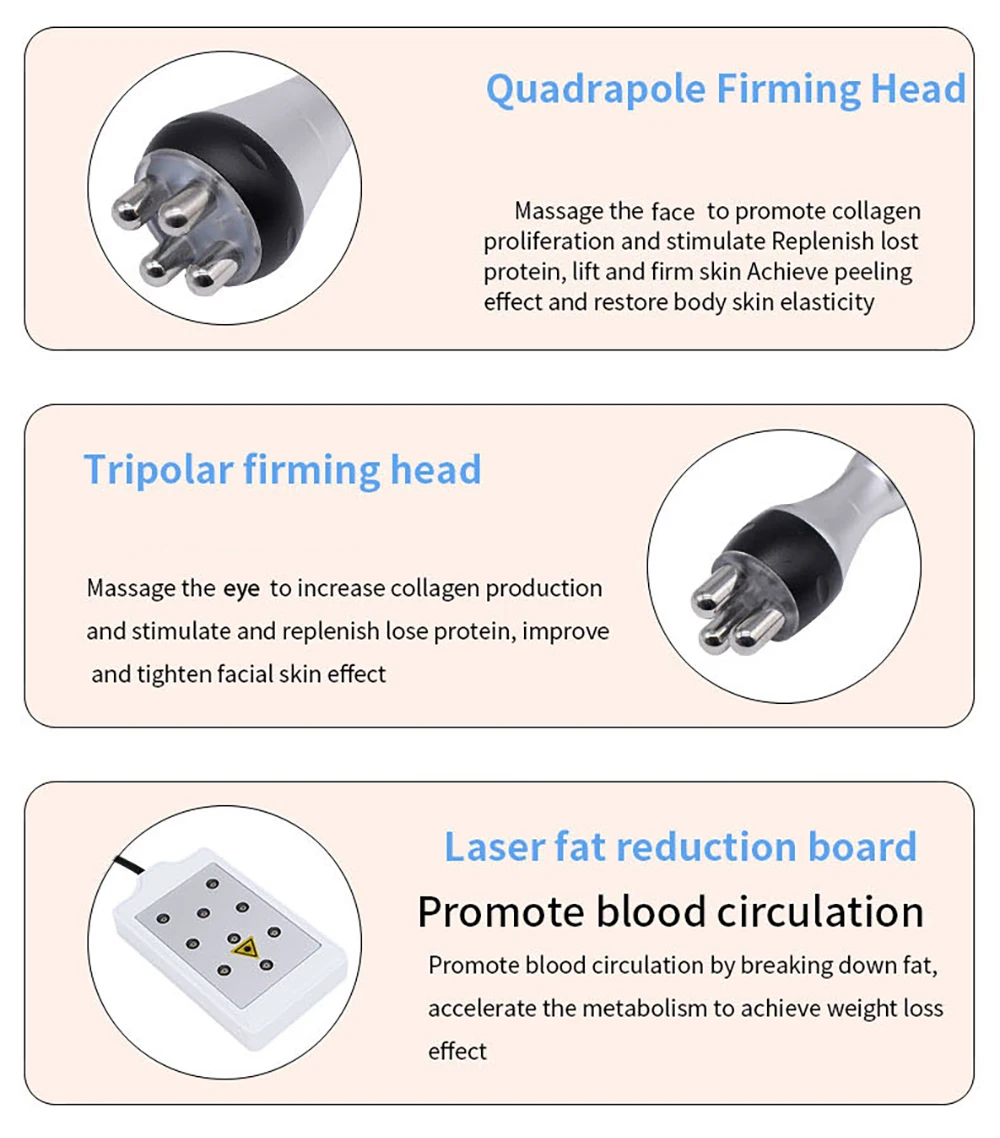 Quadrapole Firming Head

Massage the face to promote collagen proliferation and stimulate Replenish lost protein, lift and firm skin Achieve peeling effect and restore body skin elasticity

Tripolar firming head

Massage the eye to increase collagen production and stimulate and replenish lose protein, improve and tighten facial skin effect

Laser fat reduction board

Promote blood circulation

Promote blood circulation by breaking down fat, accelerate the metabolism to achieve weight loss effect