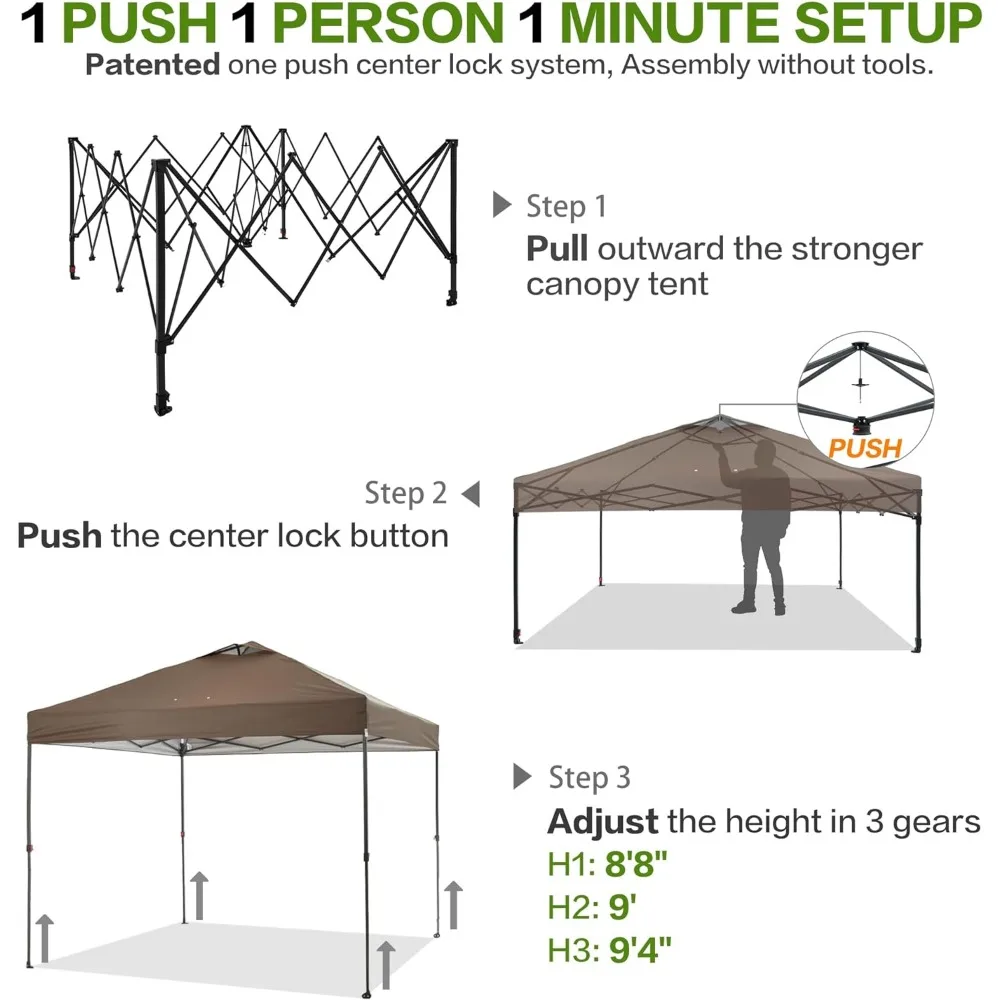 1 PUSH 1 PERSON 1 MINUTE SETUP
Patented one push center lock system, Assembly without tools.

Step 1
Pull outward the stronger canopy tent

PUSH

Step 2
Push the center lock button

Step 3
Adjust the height in 3 gears
H1: 8'8"
H2: 9'
H3: 9'4"