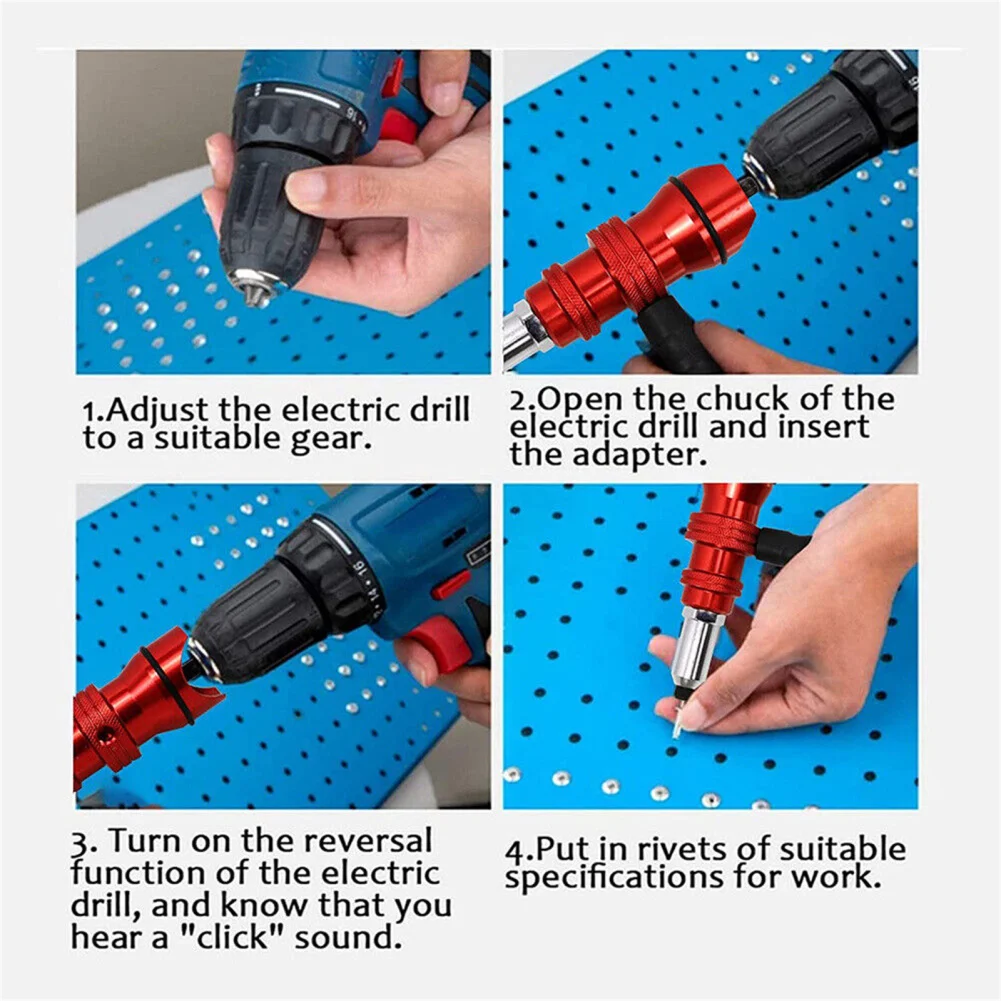 1.Adjust the electric drill to a suitable gear.

2.Open the chuck of the electric drill and insert the adapter.

3. Turn on the reversal function of the electric drill, and know that you hear a "click" sound.

4.Put in rivets of suitable specifications for work.