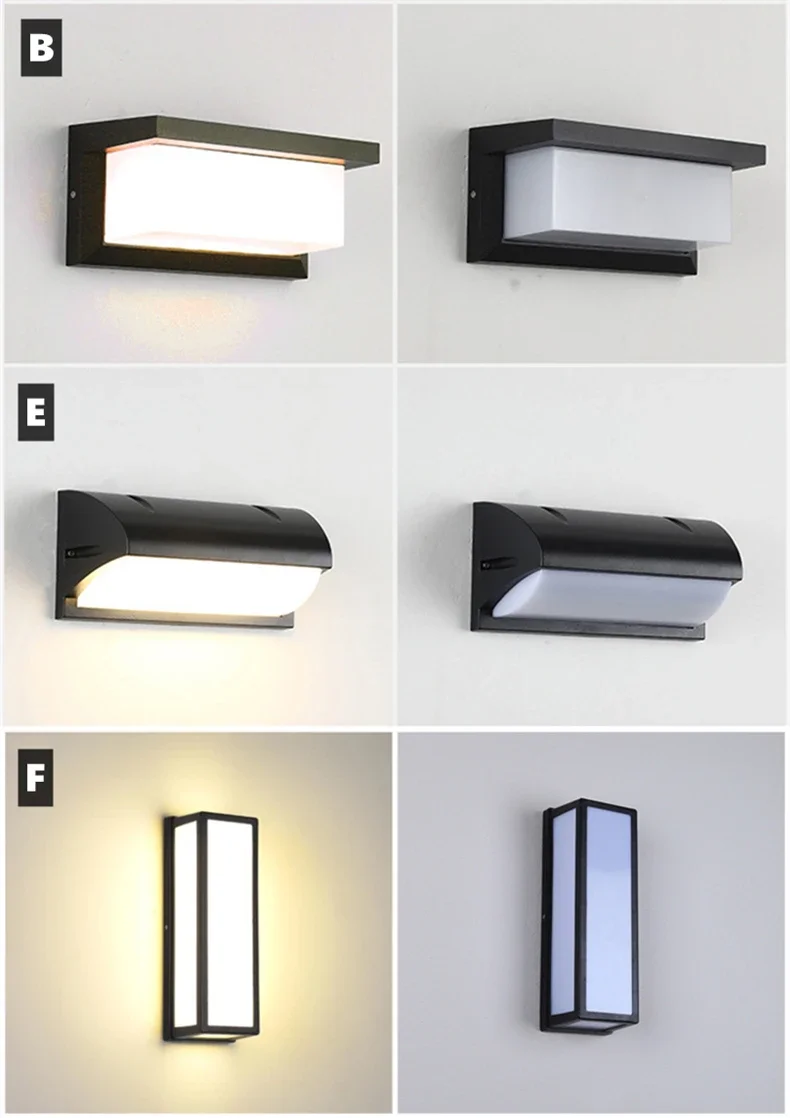 B

E

F