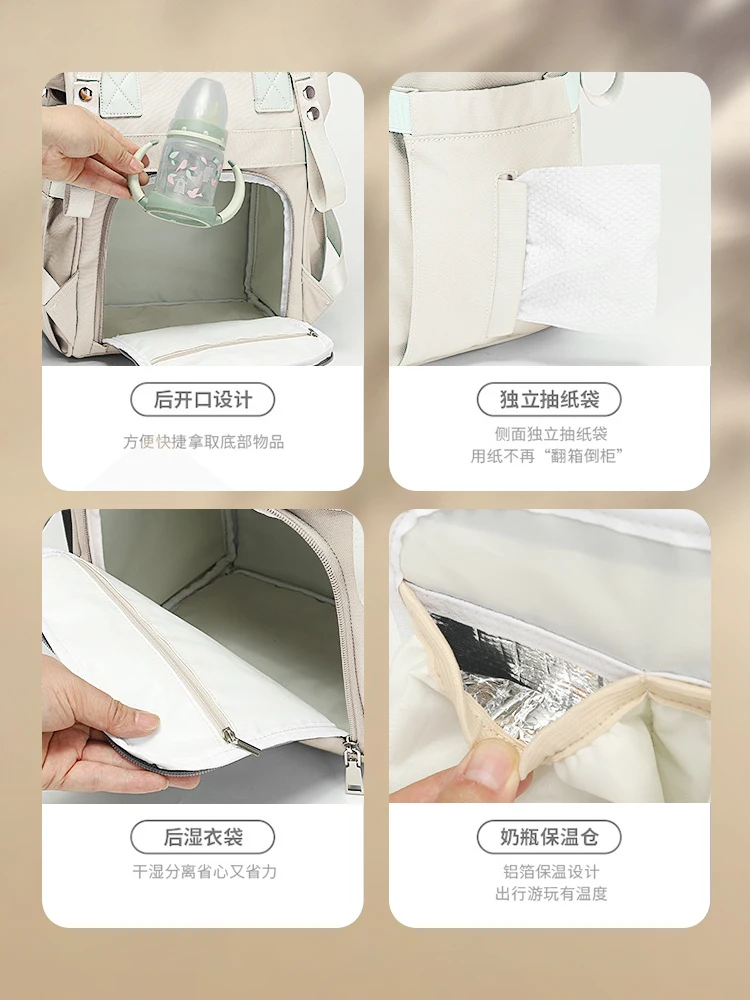 后开口设计

方便快捷拿取底部物品

独立抽纸袋

侧面独立抽纸袋
用纸不再“翻箱倒柜”

后湿衣袋

干湿分离省心又省力

奶瓶保温仓

铝箔保温设计
出行游玩有温度