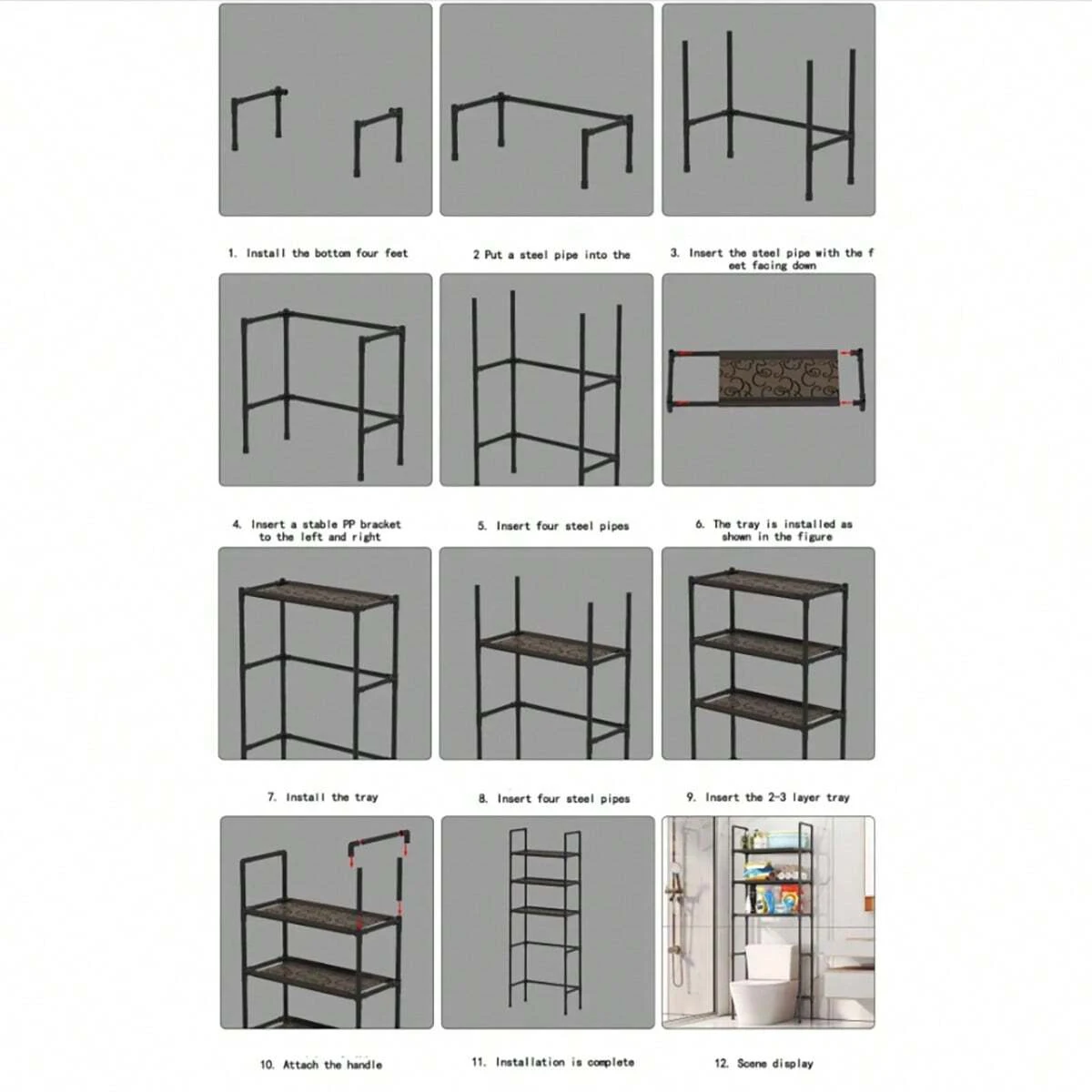 1. Install the bottom four feet

2 Put a steel pipe into the

3. Insert the steel pipe with the f eet facing down

4. Insert a stable PP bracket to the left and right

5. Insert four steel pipes

6. The tray is installed as shown in the figure

7. Install the tray

8. Insert four steel pipes

9. Insert the 2-3 layer tray

10. Attach the handle

11. Installation is complete

12. Scene display