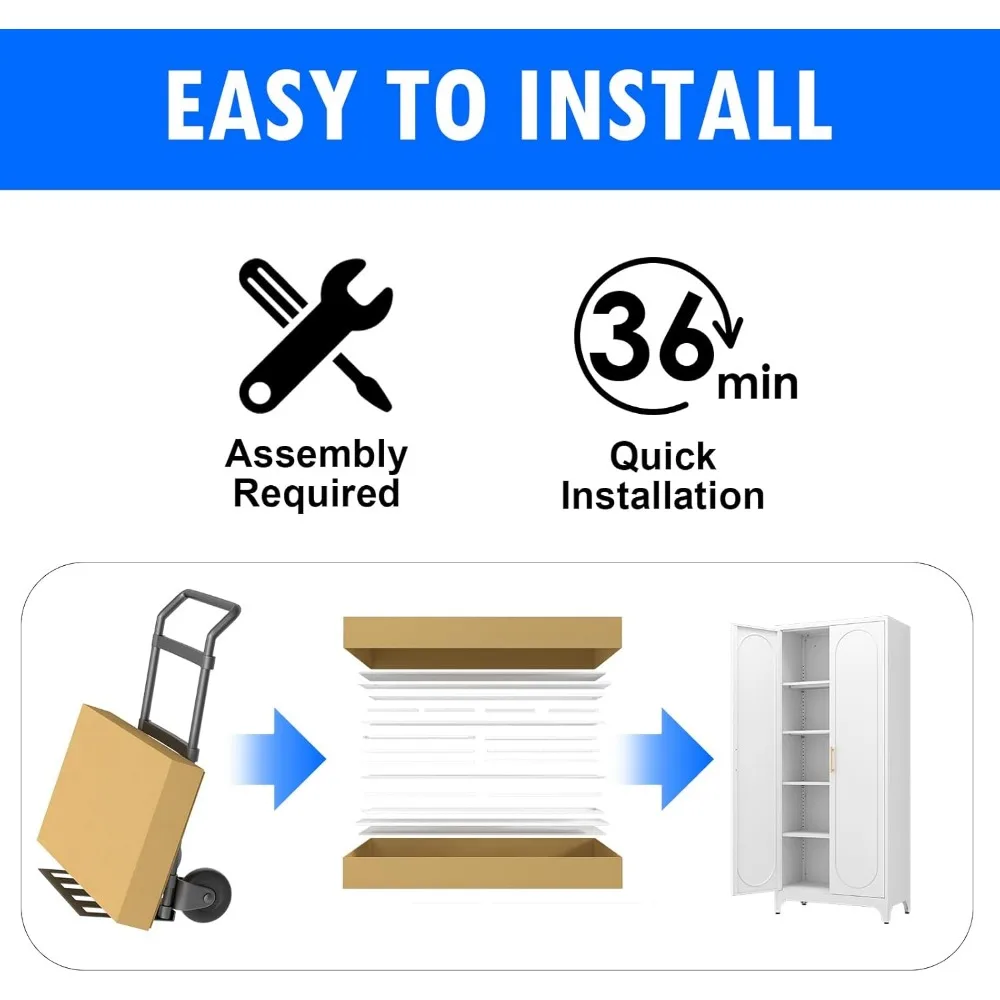 EASY TO INSTALL

Assembly Required

36 min

Quick Installation