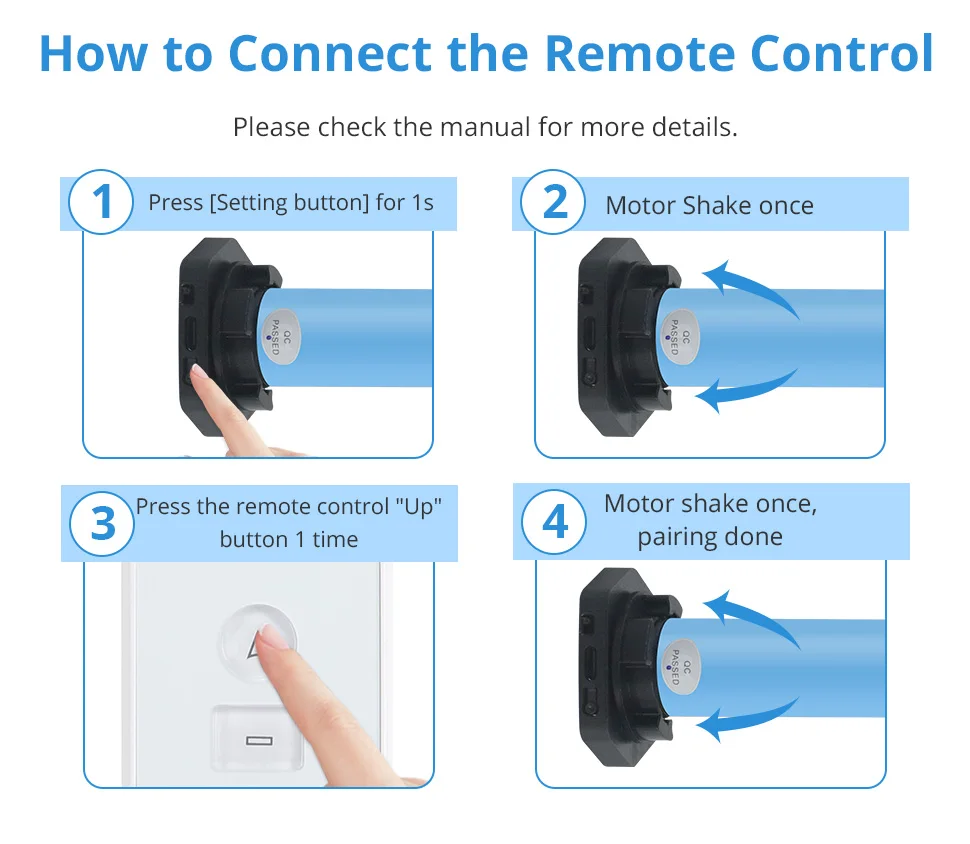 How to Connect the Remote Control

Please check the manual for more details.

1 Press [Setting button] for 1s

QC PASSED

2 Motor Shake once

QC PASSED

3 Press the remote control "Up" button 1 time

4 Motor shake once, pairing done

QC PASSED