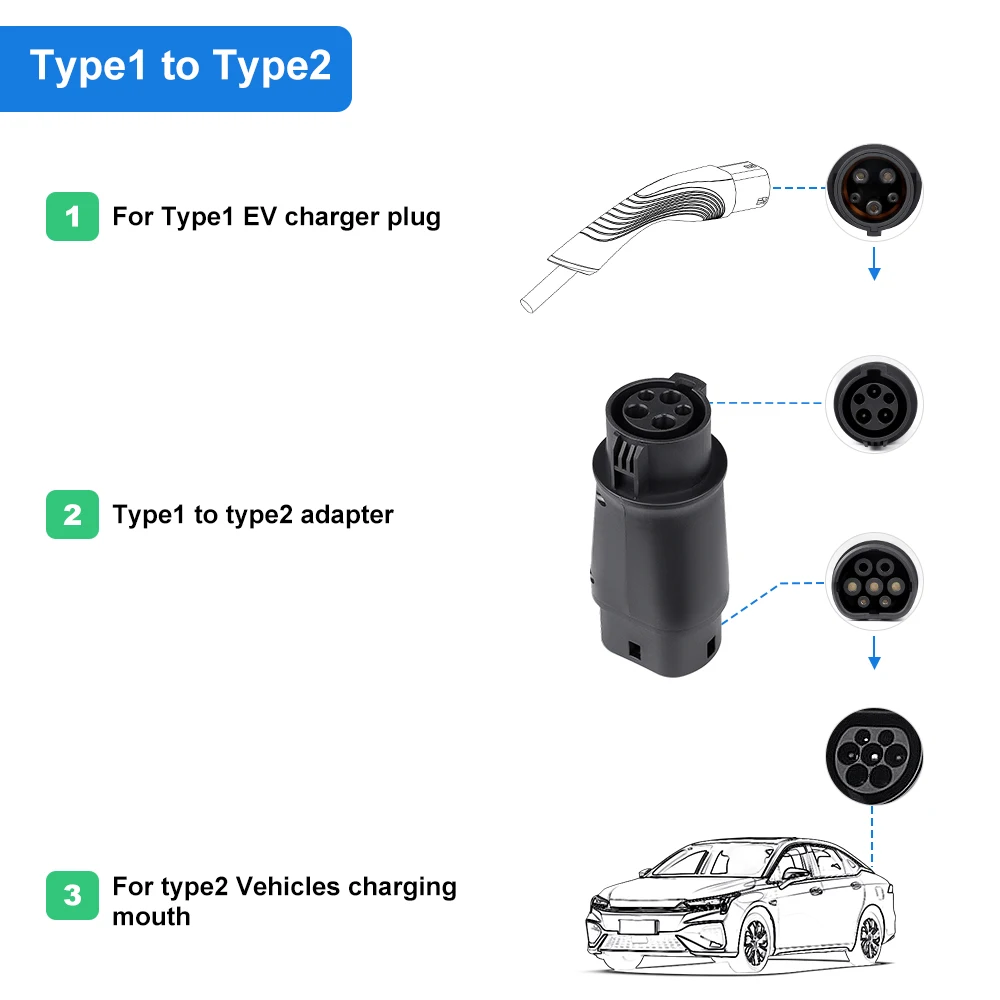 Type1 to Type2

1 For Type1 EV charger plug

2 Type1 to type2 adapter

3 For type2 Vehicles charging mouth