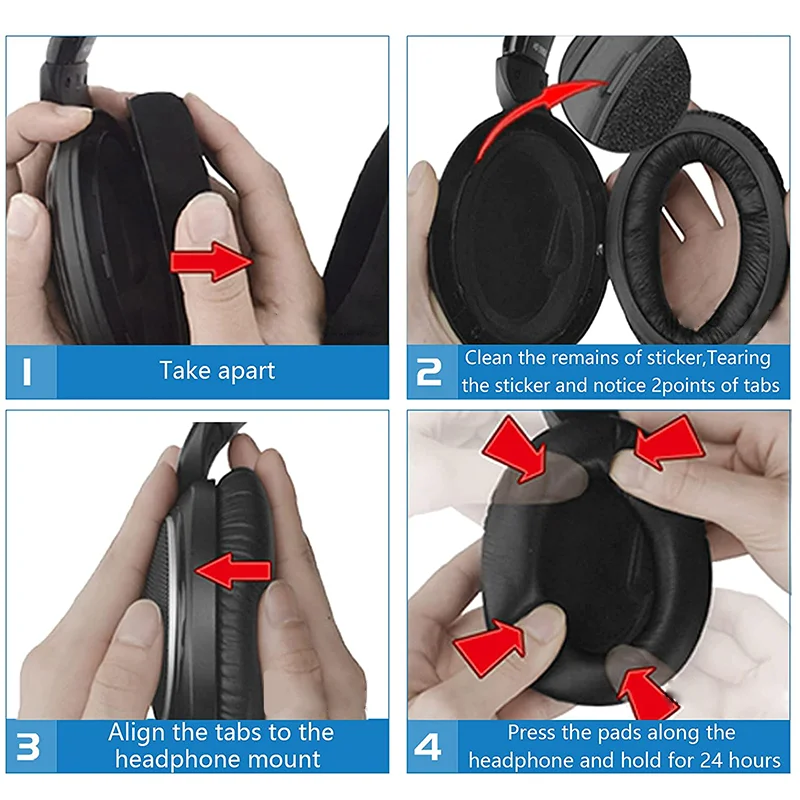 1
Take apart

2
Clean the remains of sticker,Tearing the sticker and notice 2points of tabs

3
Align the tabs to the headphone mount

4
Press the pads along the headphone and hold for 24 hours