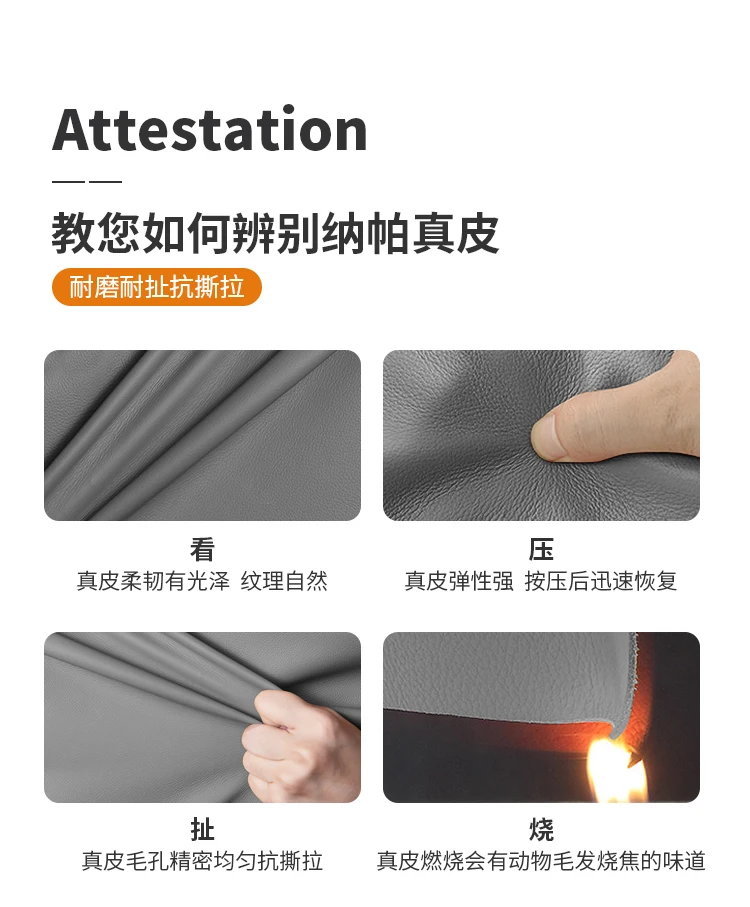 Attestation

教您如何辨别纳帕真皮

耐磨耐扯抗撕拉

看
真皮柔韧有光泽 纹理自然

压
真皮弹性强 按压后迅速恢复

扯
真皮毛孔精密均匀抗撕拉

烧
真皮燃烧会有动物毛发烧焦的味道