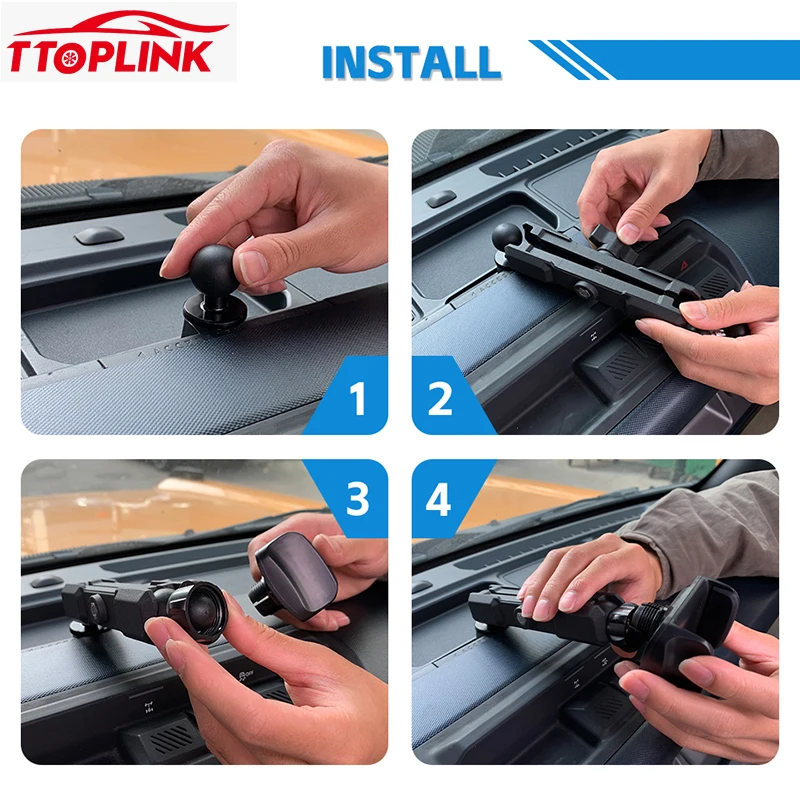 TTOPLINK

INSTALL

1

2

3

4