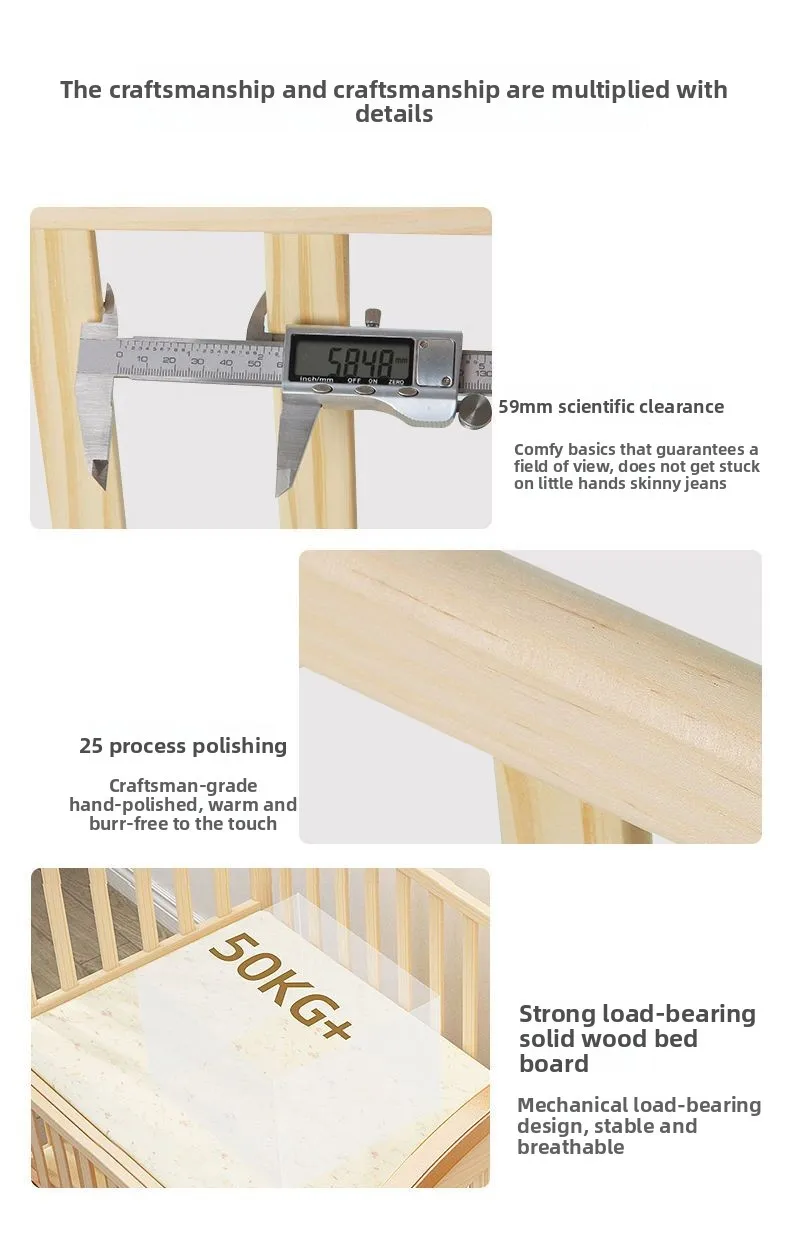 The craftsmanship and craftsmanship are multiplied with details

0 10 20 30 40 50

58.48 mm

inch/mm OFF ON ZERO

59mm scientific clearance

Comfy basics that guarantees a field of view, does not get stuck on little hands skinny jeans

25 process polishing

Craftsman-grade hand-polished, warm and burr-free to the touch

50KG+

Strong load-bearing solid wood bed board

Mechanical load-bearing design, stable and breathable