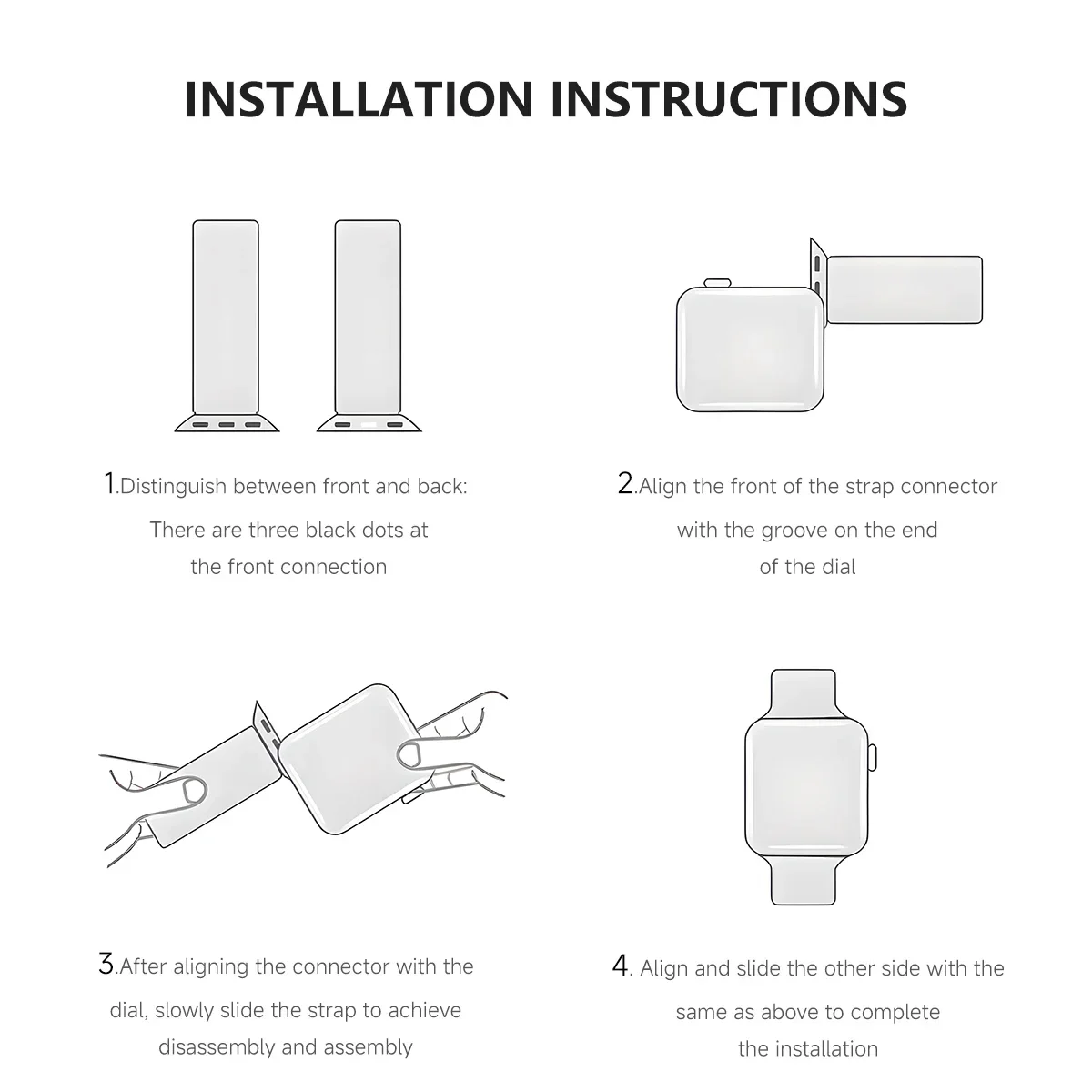 INSTALLATION INSTRUCTIONS

1.Distinguish between front and back:
There are three black dots at
the front connection

2.Align the front of the strap connector
with the groove on the end
of the dial

3.After aligning the connector with the
dial, slowly slide the strap to achieve
disassembly and assembly

4. Align and slide the other side with the
same as above to complete
the installation