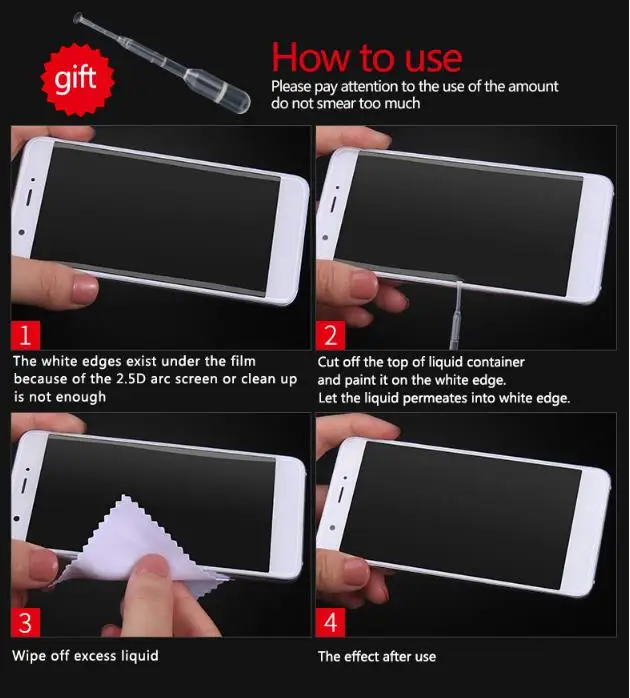 gift

How to use
Please pay attention to the use of the amount do not smear too much

1
The white edges exist under the film because of the 2.5D arc screen or clean up is not enough

2
Cut off the top of liquid container and paint it on the white edge. Let the liquid permeates into white edge.

3
Wipe off excess liquid

4
The effect after use