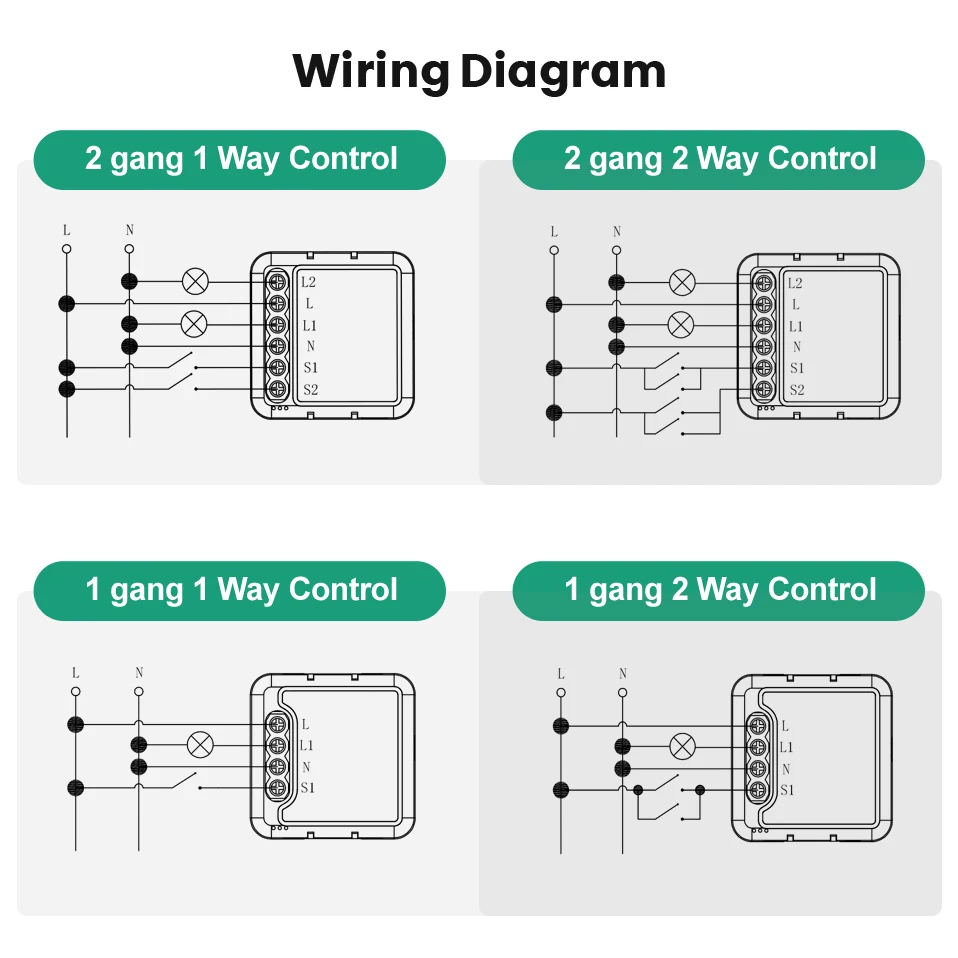 Wiring Diagram

2 gang 1 Way Control

L N

L2
L
L1
N
S1
S2

2 gang 2 Way Control

L N

L2
L
L1
N
S1
S2

1 gang 1 Way Control

L N

L
L1
N
S1

1 gang 2 Way Control

L N

L
L1
N
S1