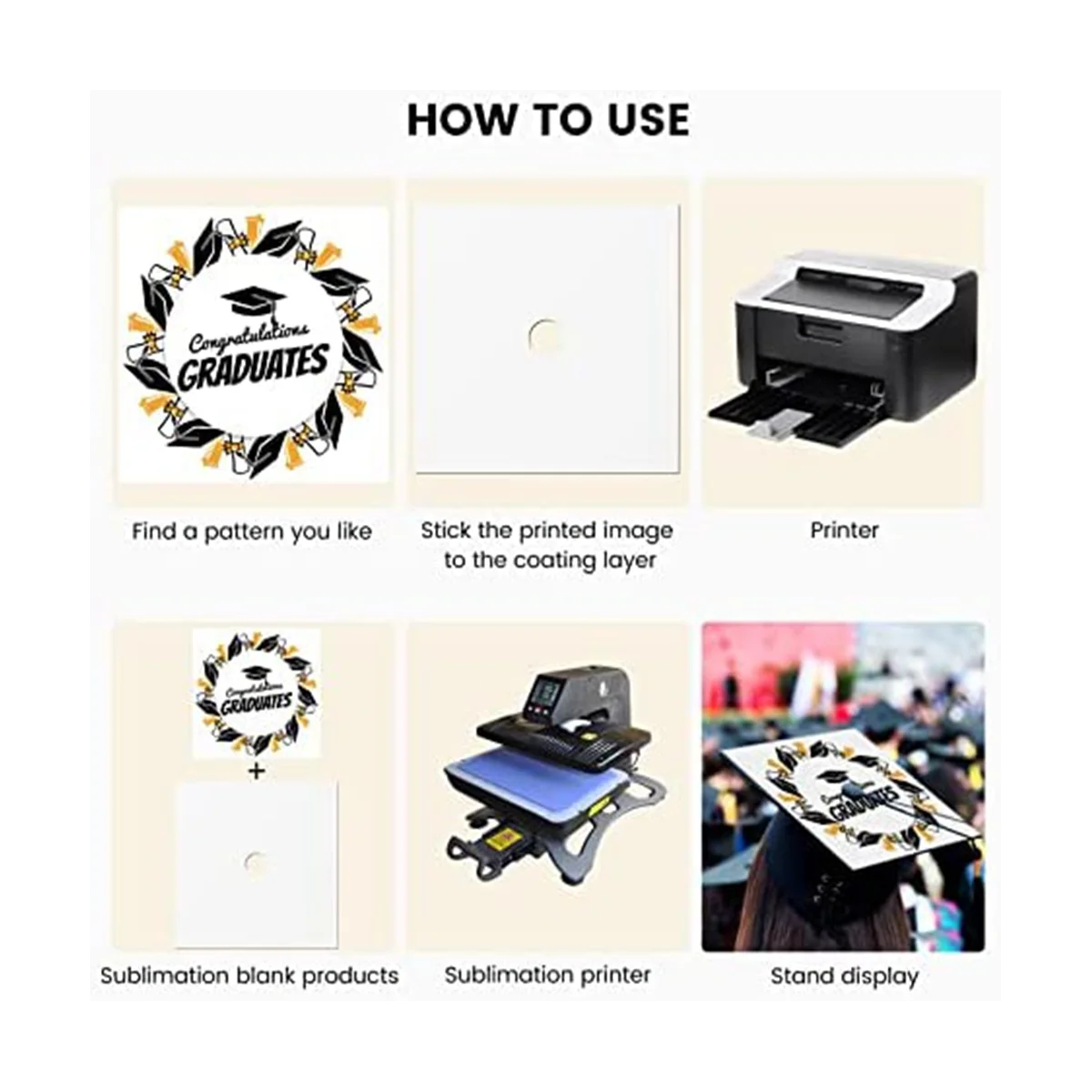 HOW TO USE

Congratulations
GRADUATES

Find a pattern you like

Stick the printed image to the coating layer

Printer

Congratulations
GRADUATES

+

Sublimation blank products

Sublimation printer

Congratulations
GRADUATES

Stand display