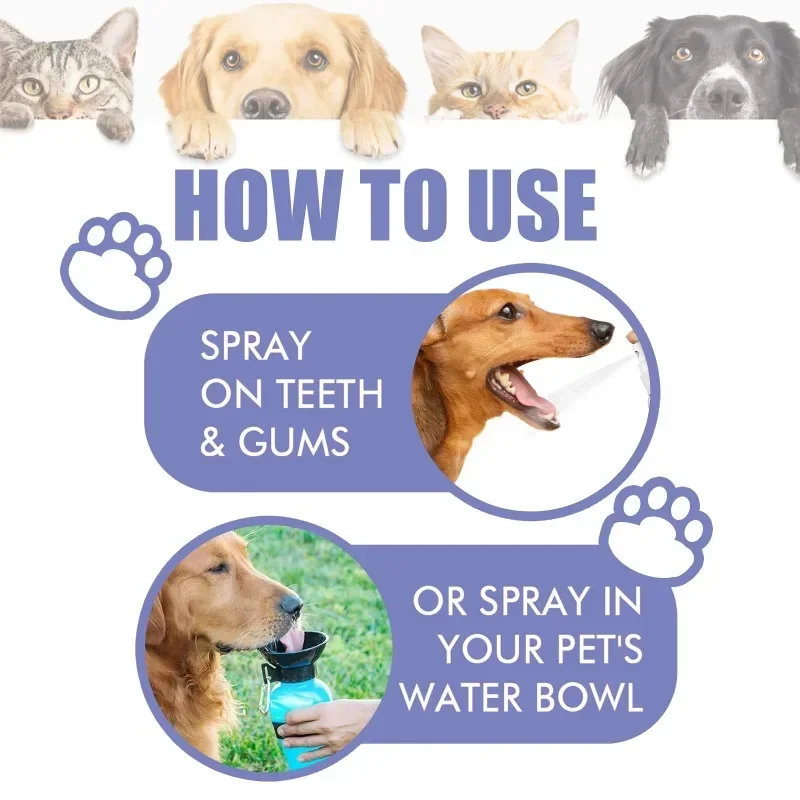 HOW TO USE

SPRAY ON TEETH & GUMS

OR SPRAY IN YOUR PET'S WATER BOWL