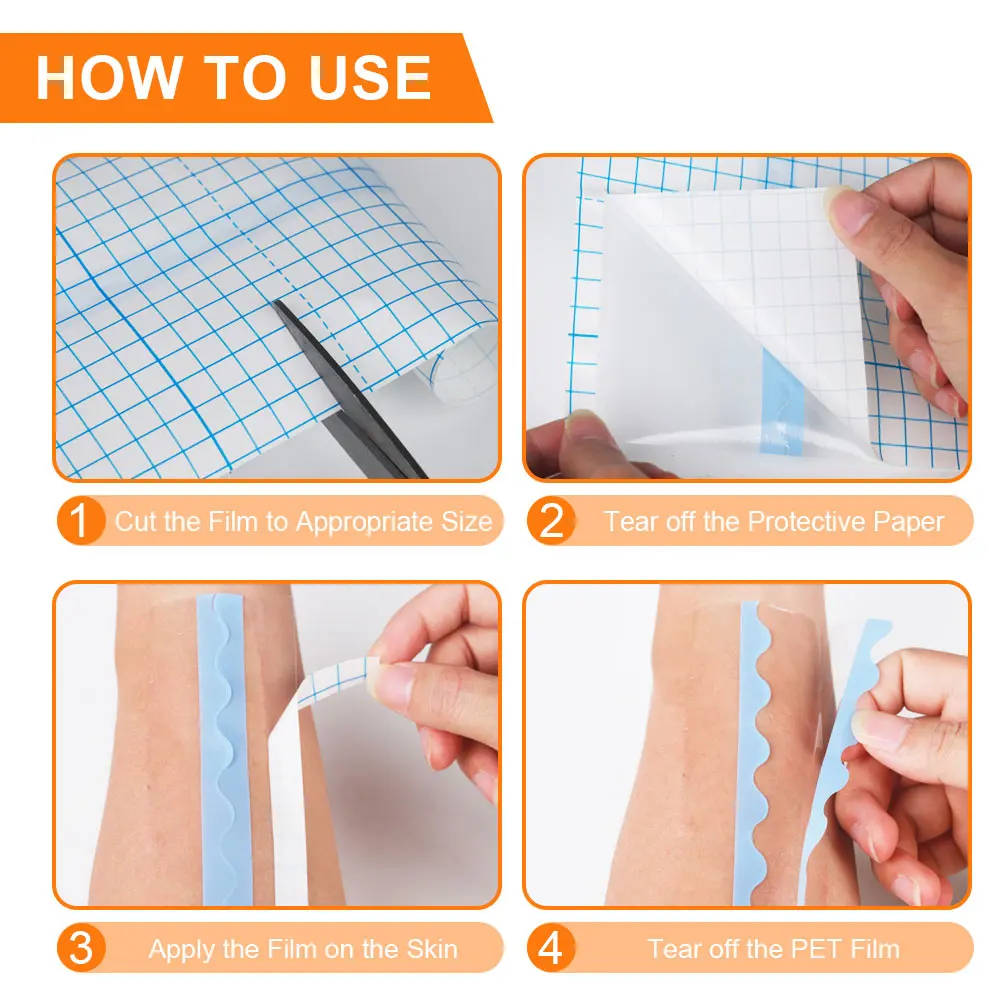 HOW TO USE

1 Cut the Film to Appropriate Size

2 Tear off the Protective Paper

3 Apply the Film on the Skin

4 Tear off the PET Film