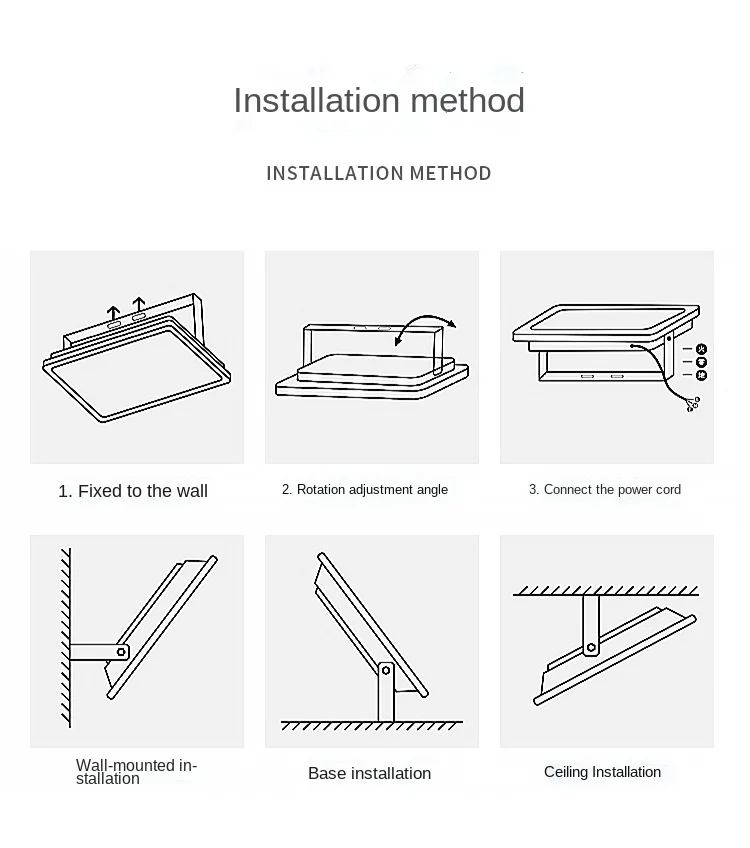 Installation method

INSTALLATION METHOD

1. Fixed to the wall

2. Rotation adjustment angle

3. Connect the power cord

Wall-mounted installation

Base installation

Ceiling Installation