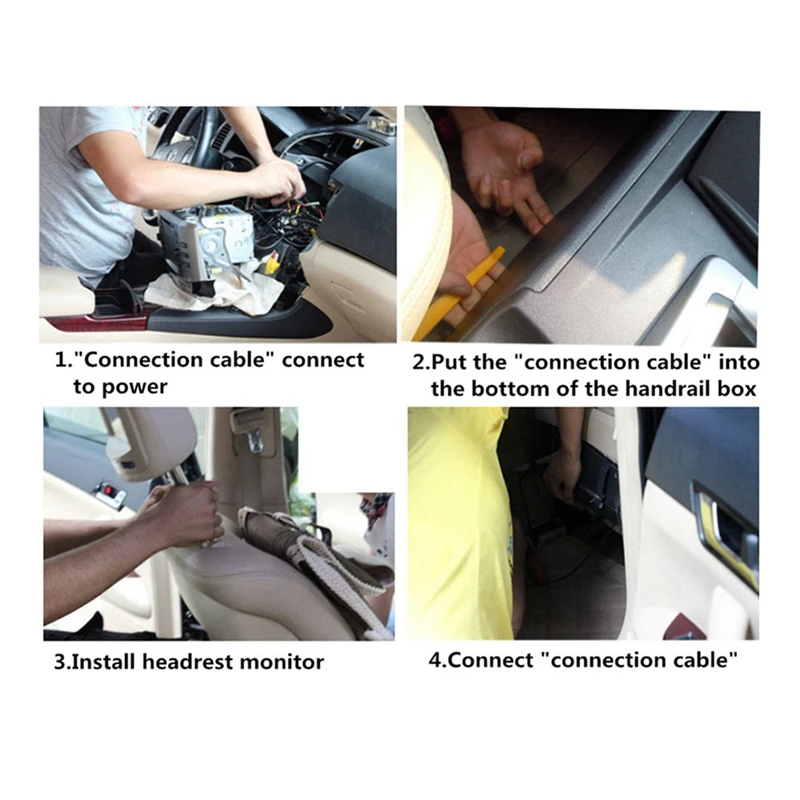 1."Connection cable" connect to power

2.Put the "connection cable" into the bottom of the handrail box

3.Install headrest monitor

4.Connect "connection cable"